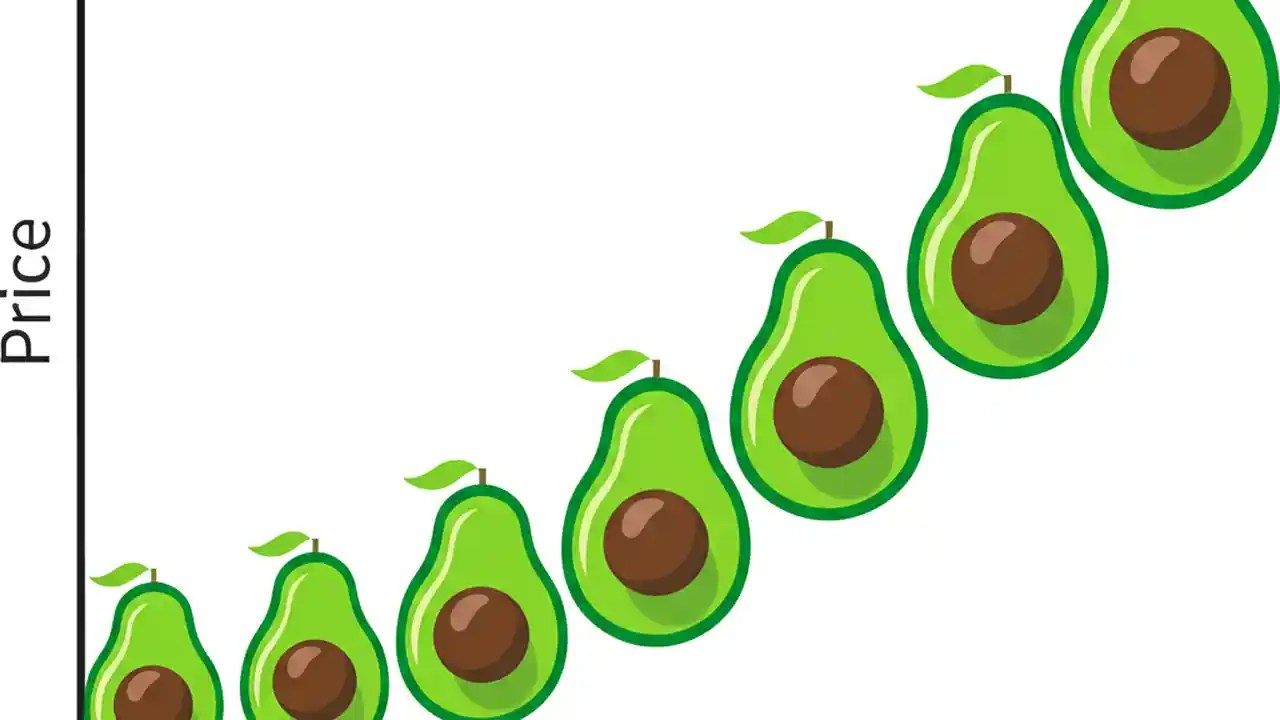 Price