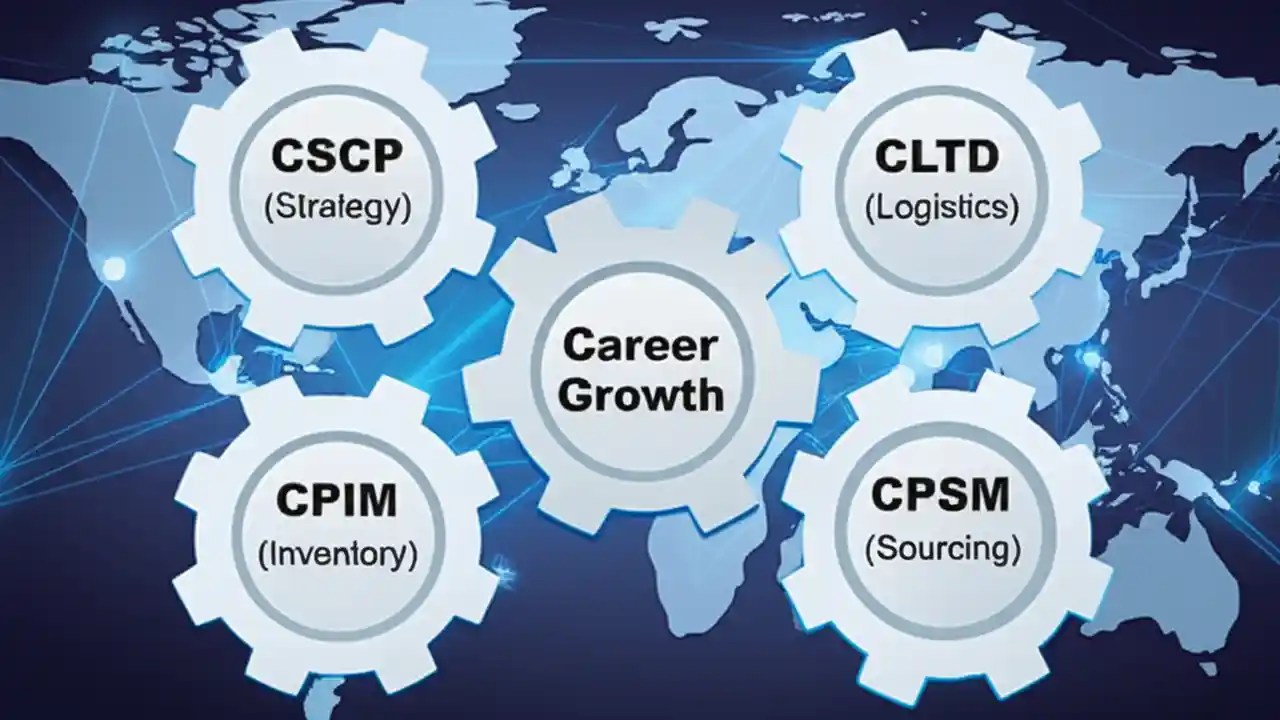 CSCP
(Strategy)

CLTD
(Logistics)

Career Growth

CPIM
(Inventory)

CPSM
(Sourcing)