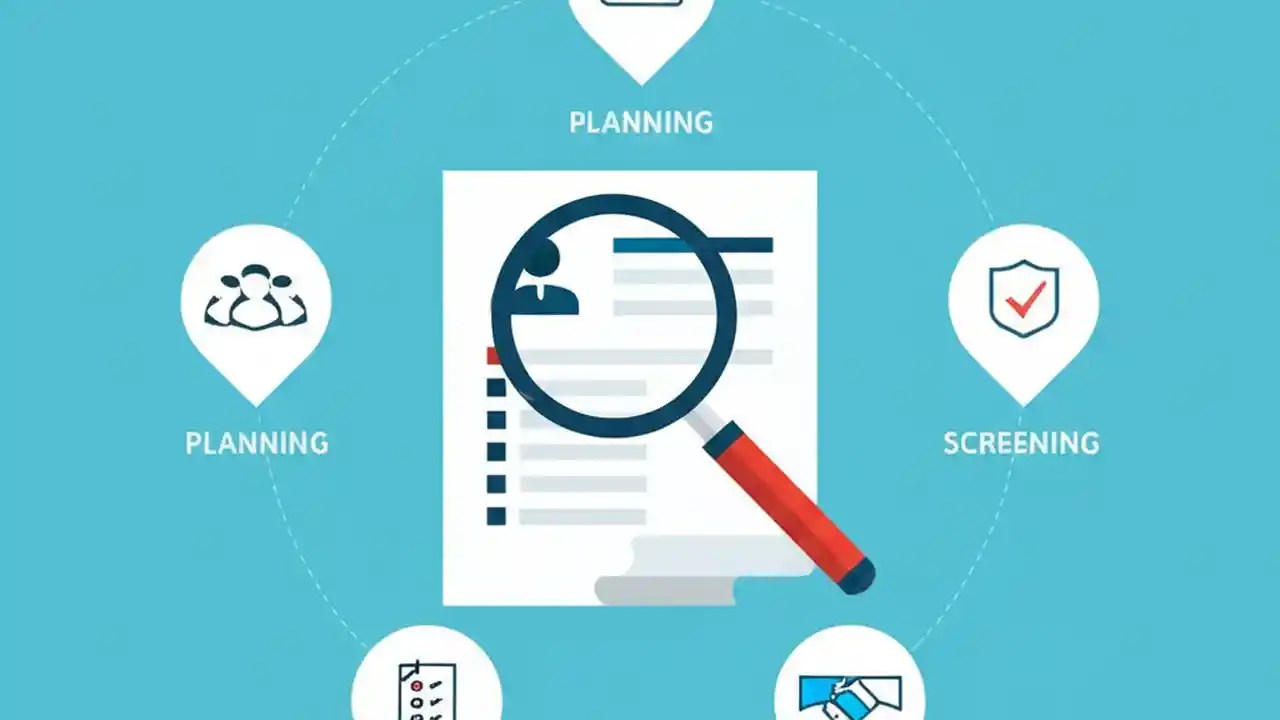 PLANNING

PLANNING

SCREENING