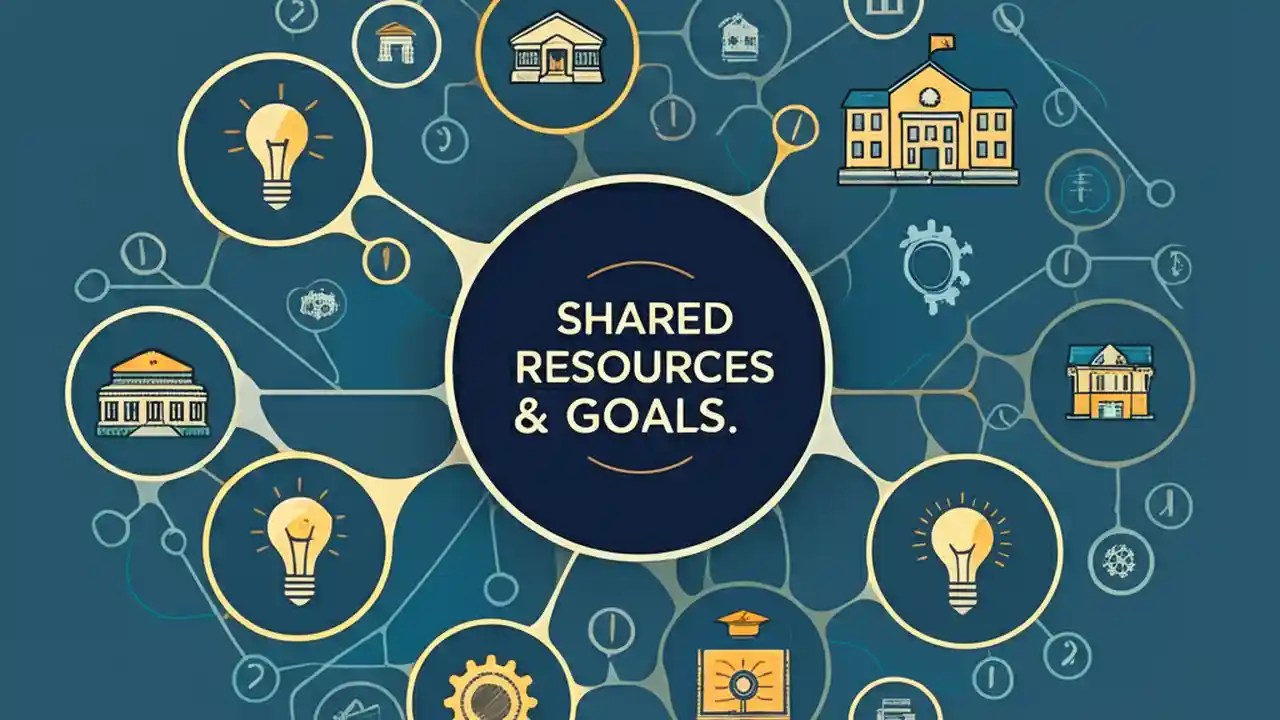 SHARED RESOURCES & GOALS.