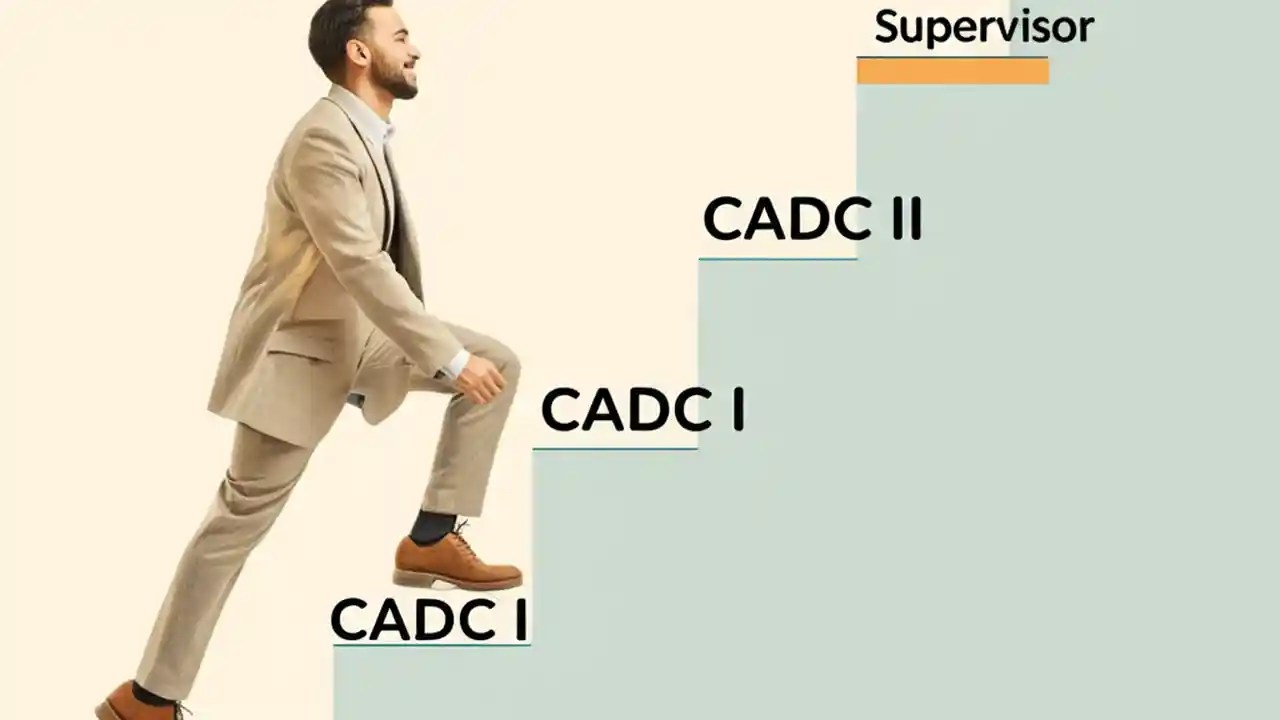 Supervisor

CADC II

CADC I

CADC I