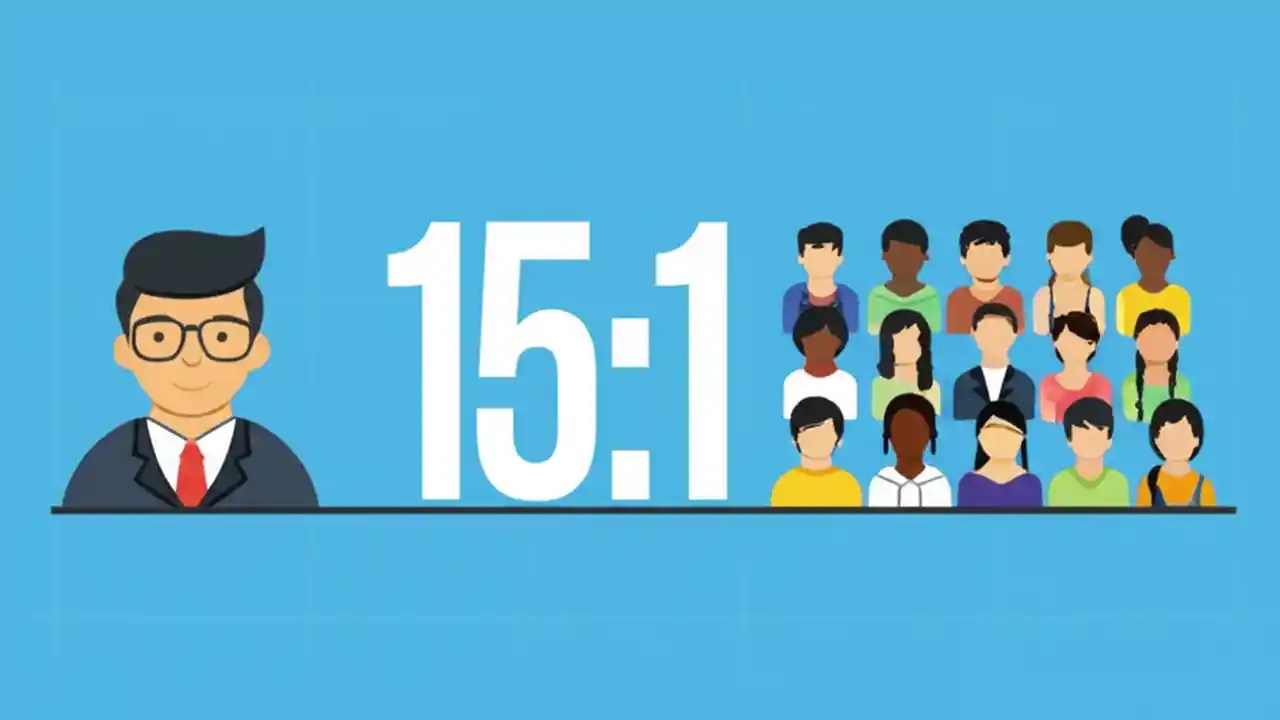 15:1