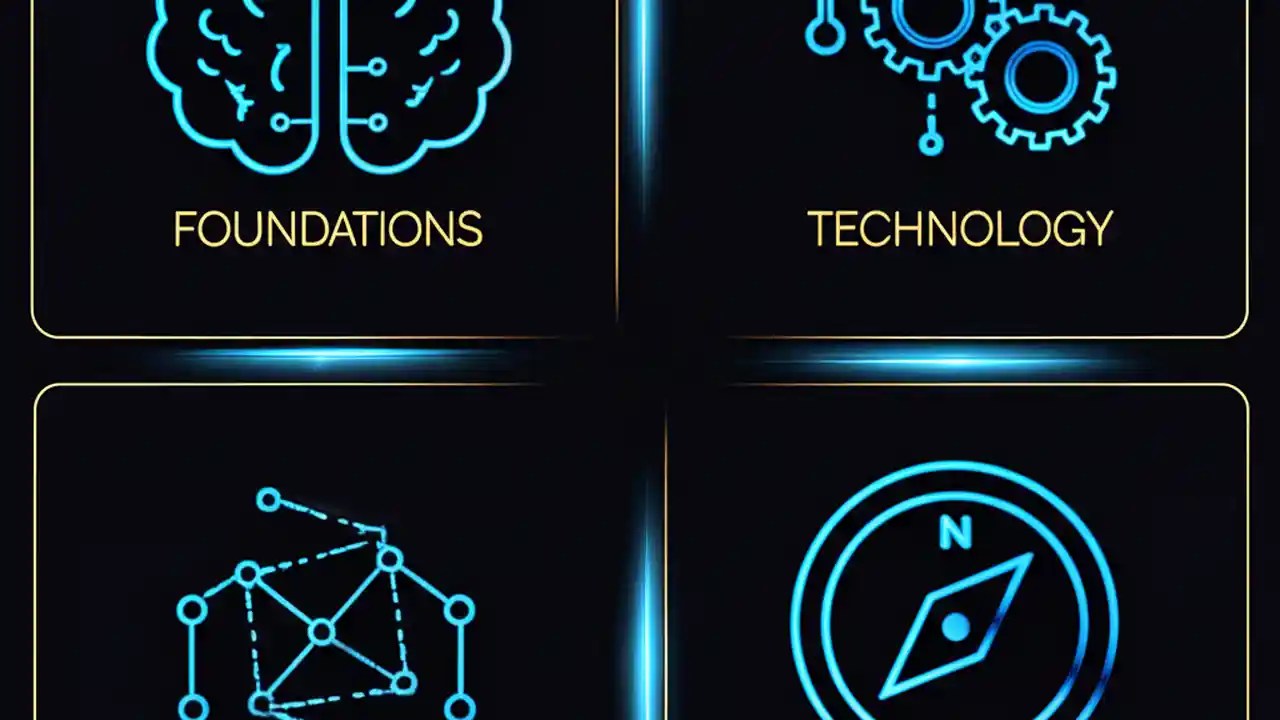 FOUNDATIONS

TECHNOLOGY

N