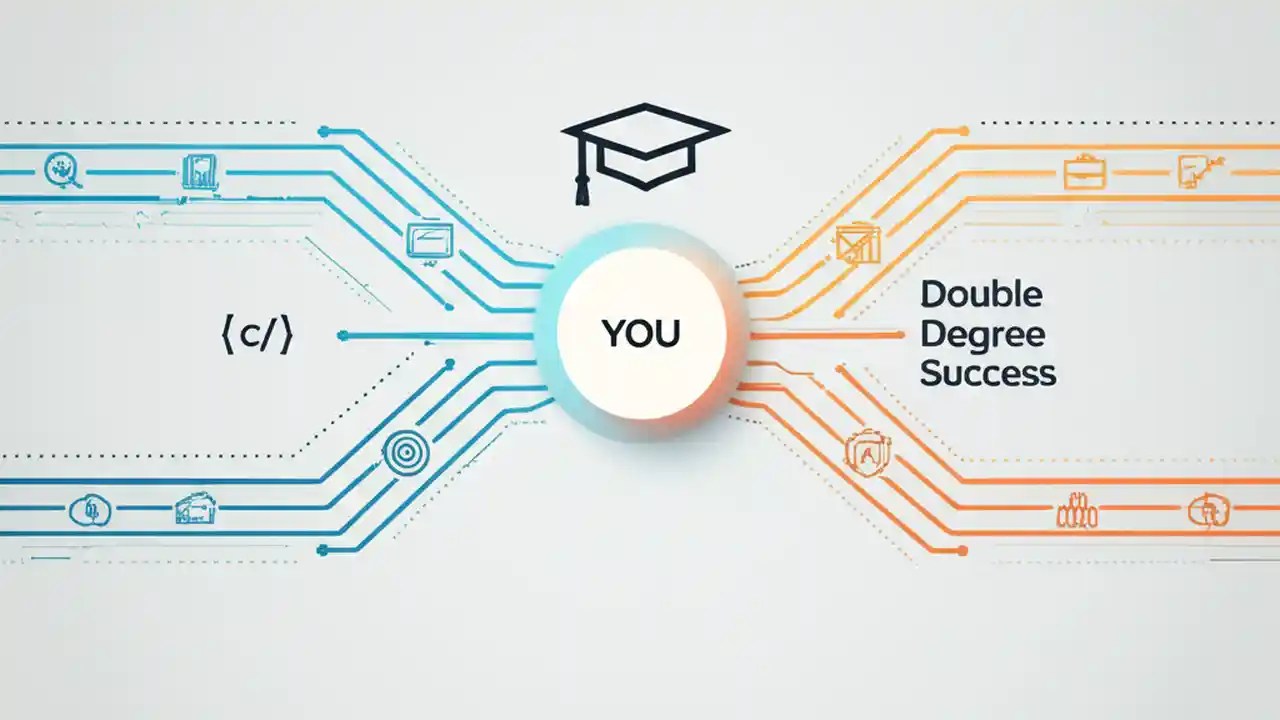 ⟨c/⟩

YOU

Double
Degree
Success