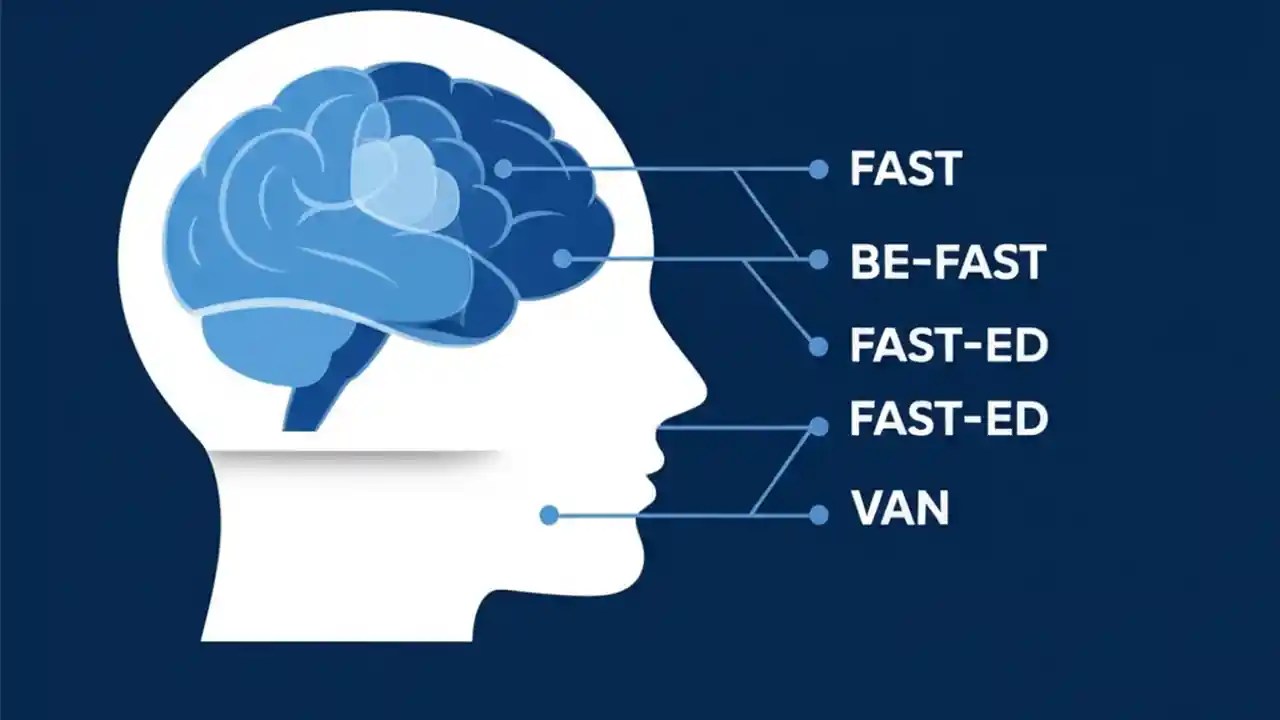 FAST
BE-FAST
FAST-ED
FAST-ED
VAN