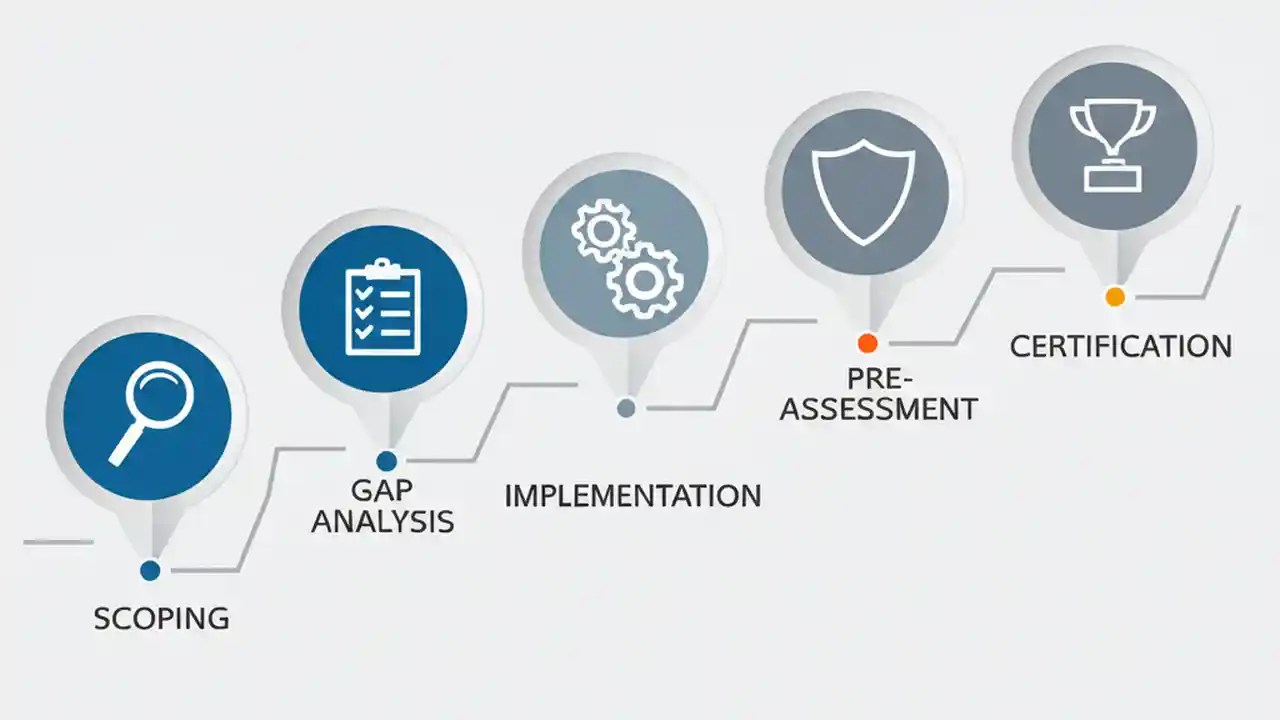 SCOPING

GAP ANALYSIS

IMPLEMENTATION

PRE-ASSESSMENT

CERTIFICATION