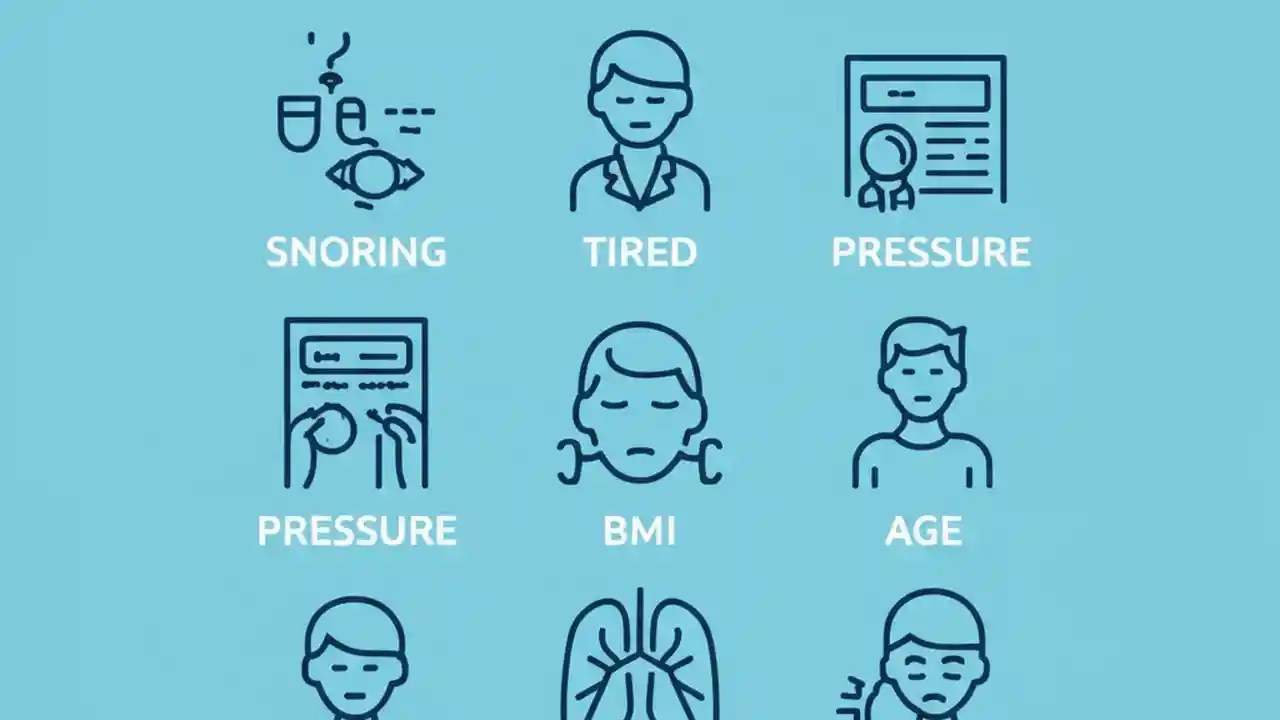 SNORING

TIRED

PRESSURE

PRESSURE

BMI

AGE