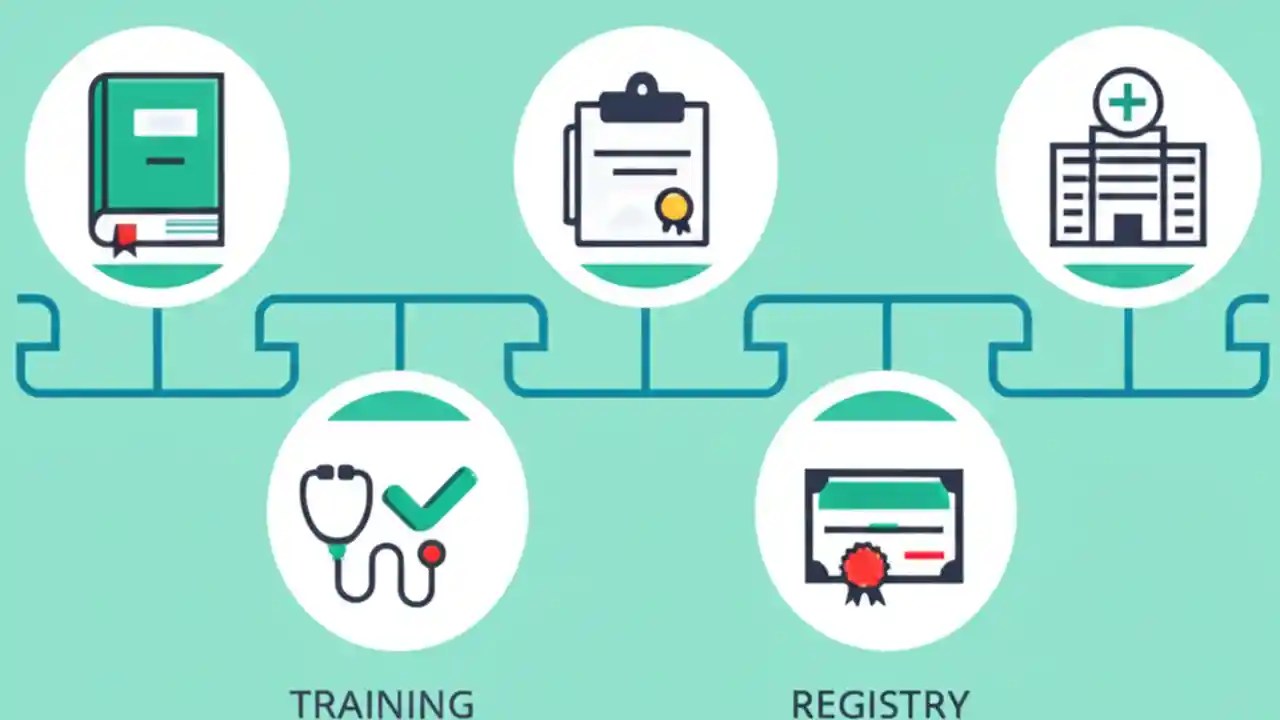 TRAINING

REGISTRY