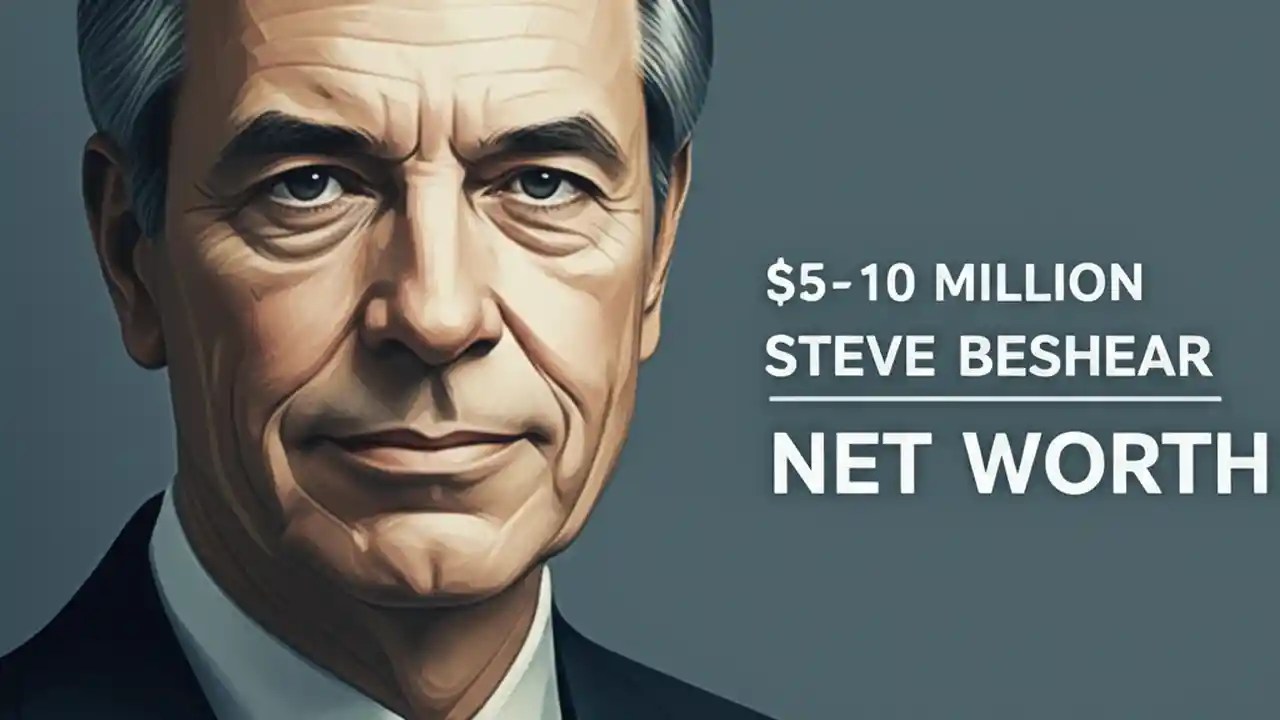 $5-10 MILLION
STEVE BESHEAR

NET WORTH