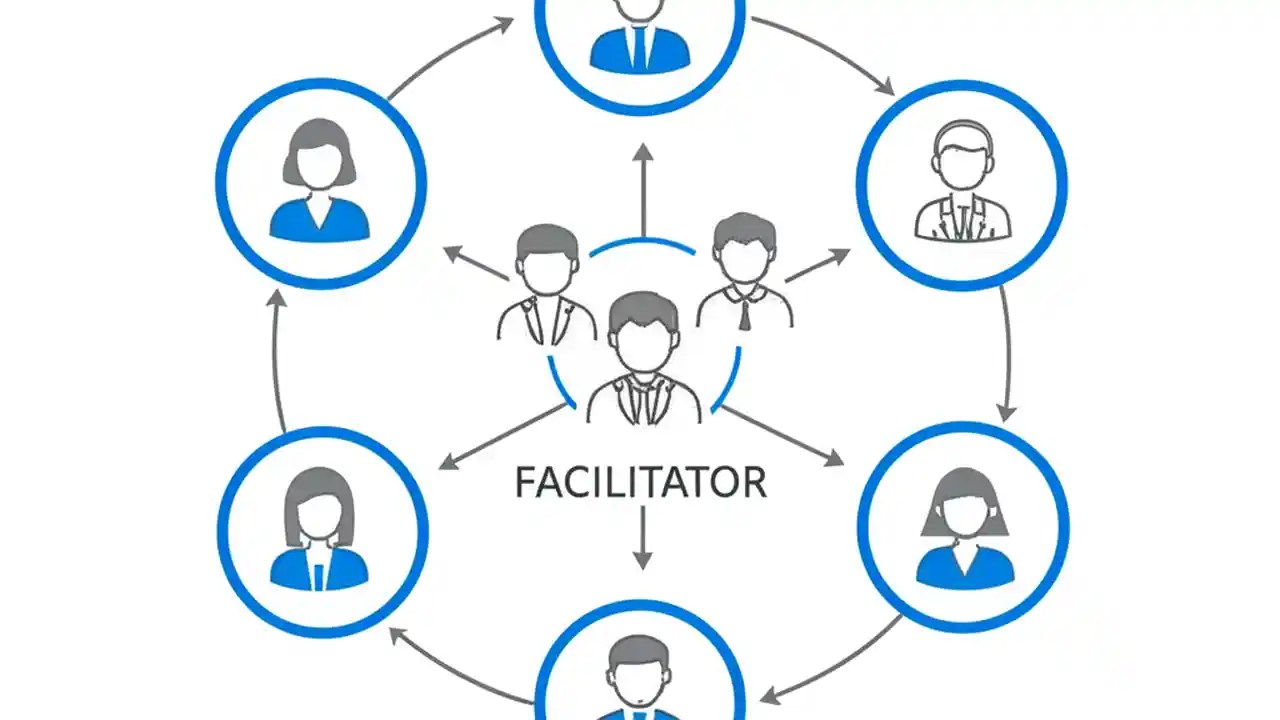 FACILITATOR