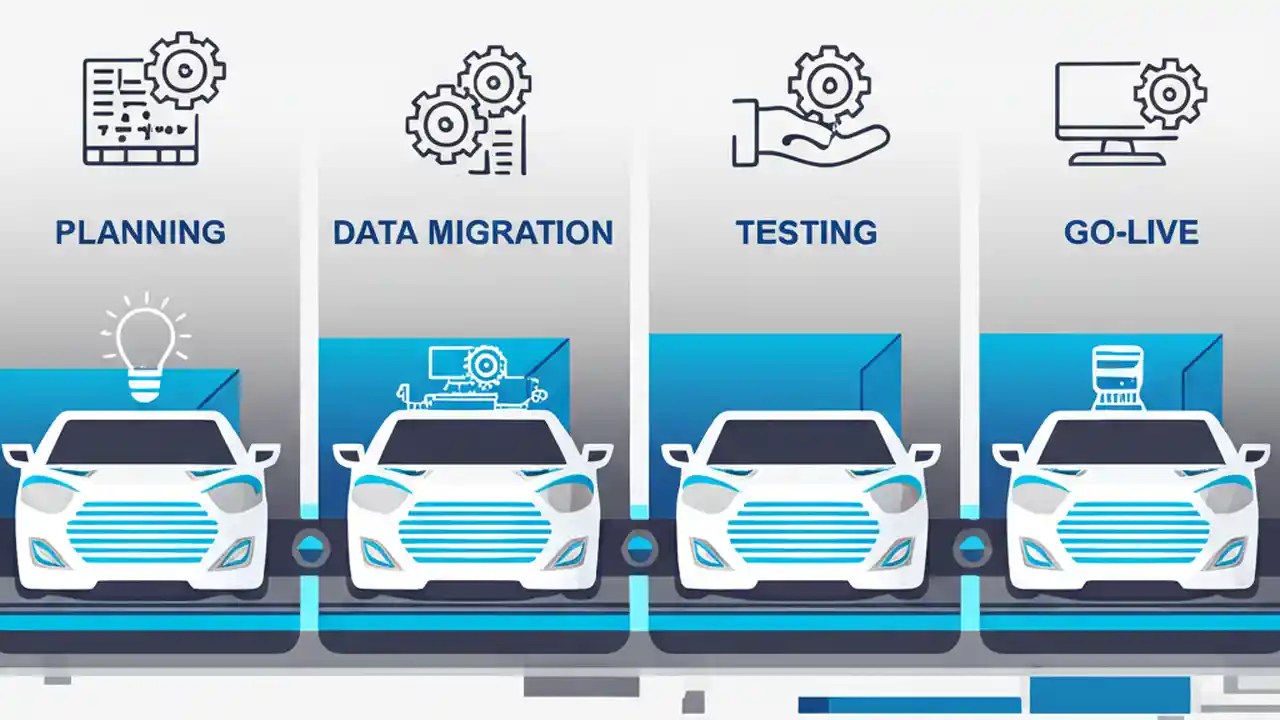 PLANNING

DATA MIGRATION

TESTING

GO-LIVE