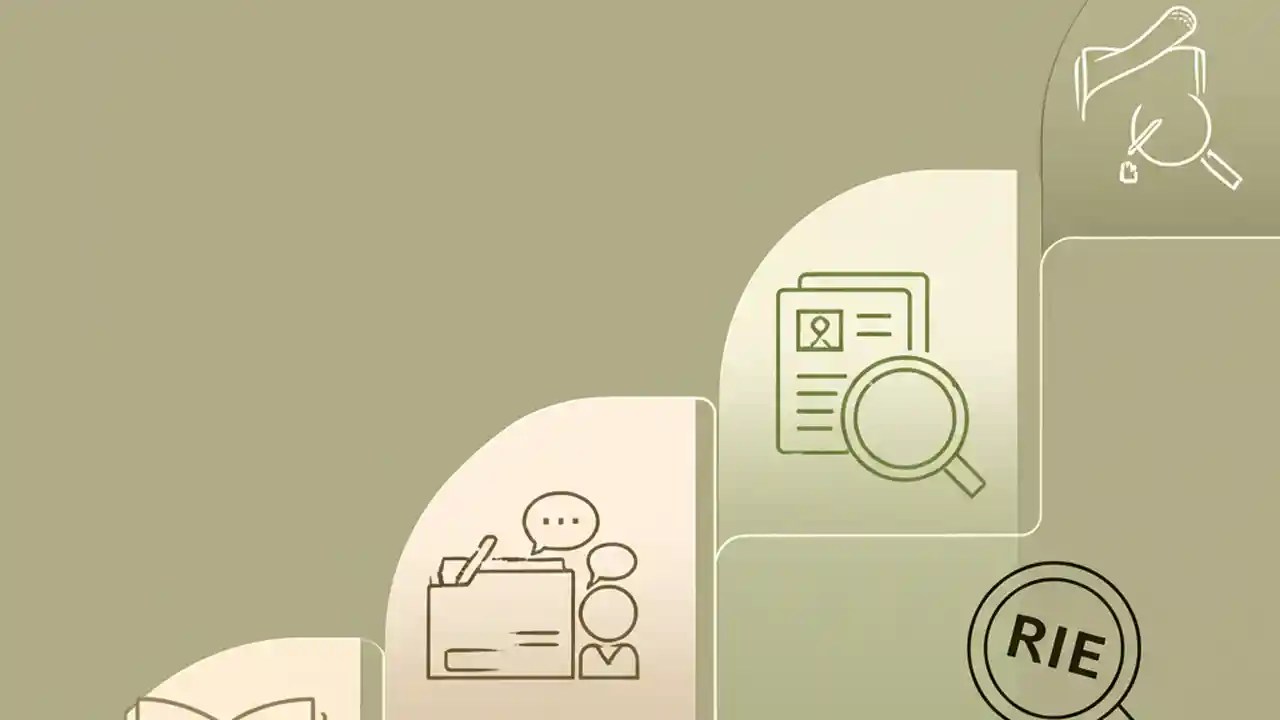 RIE