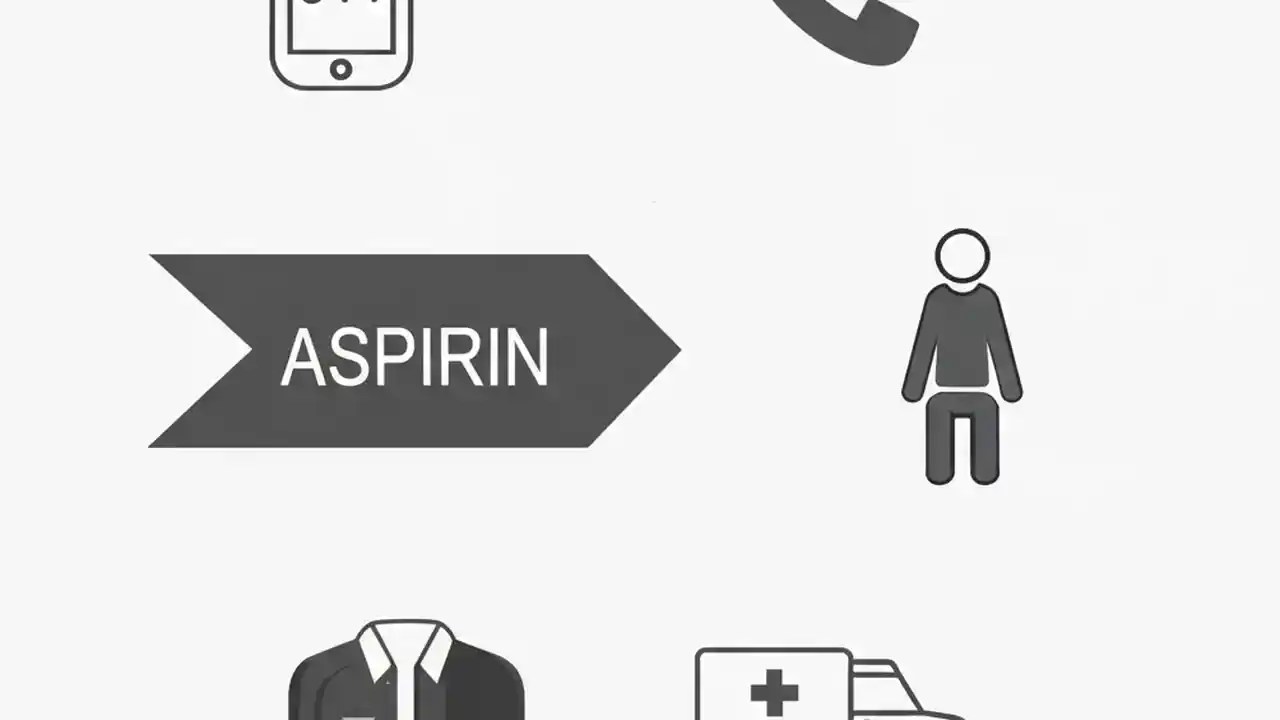 ASPIRIN