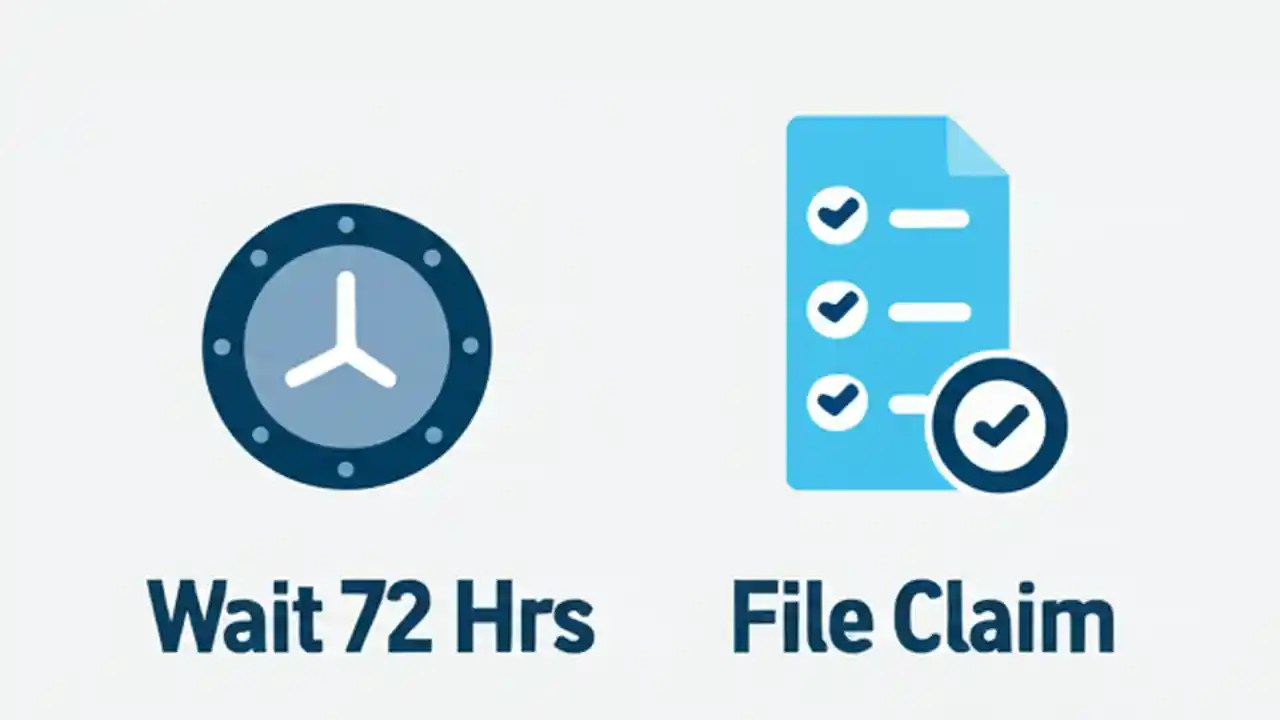 Wait 72 Hrs

File Claim