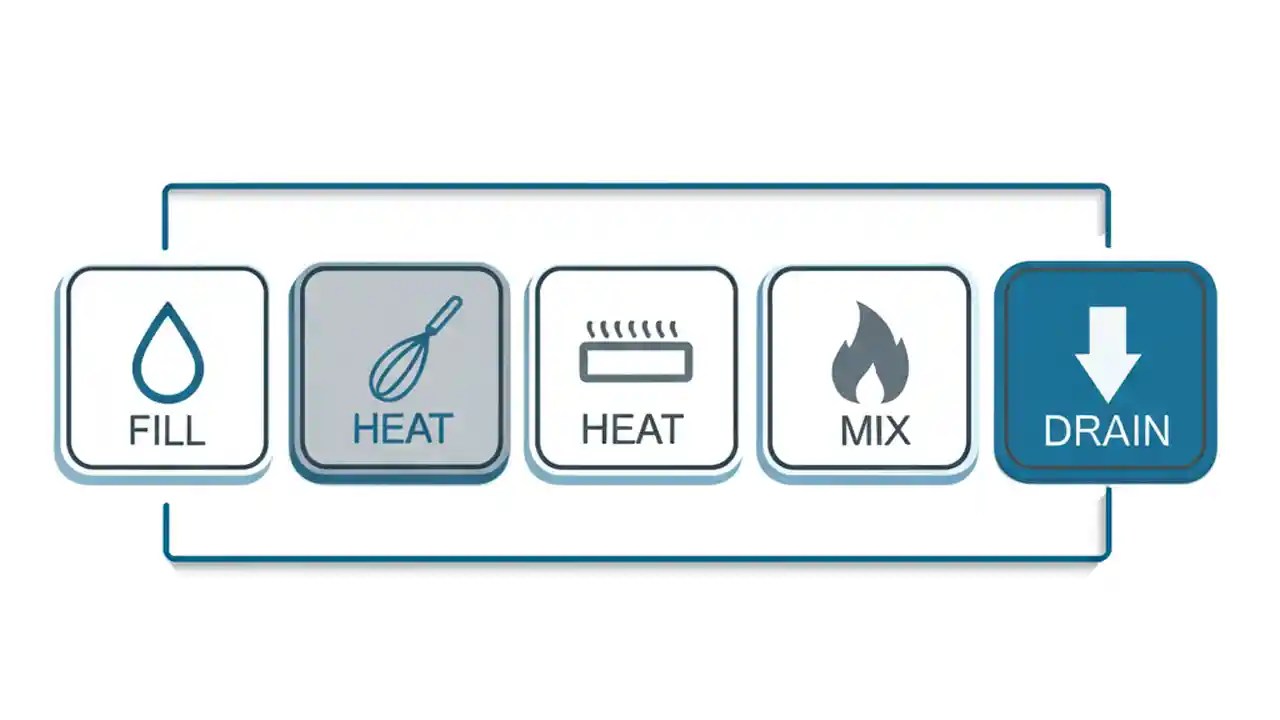 FILL

HEAT

HEAT

MIX

DRAIN