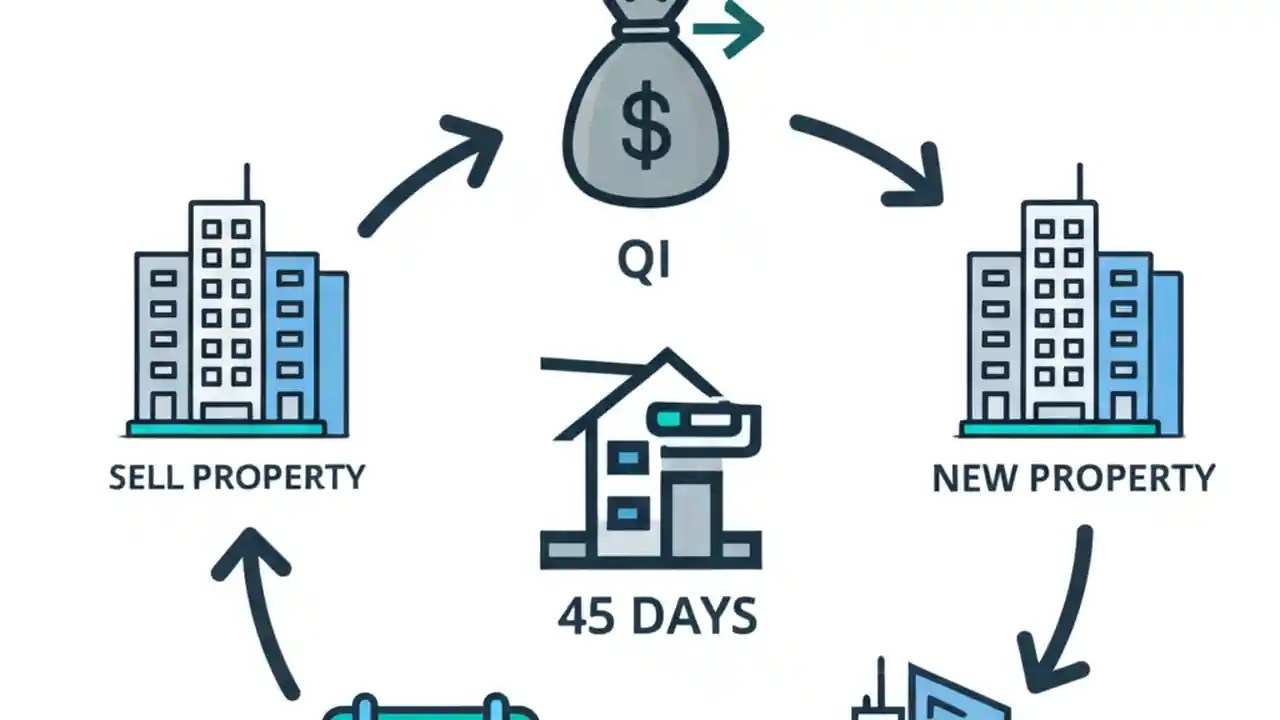 $

QI

SELL PROPERTY

NEW PROPERTY

45 DAYS