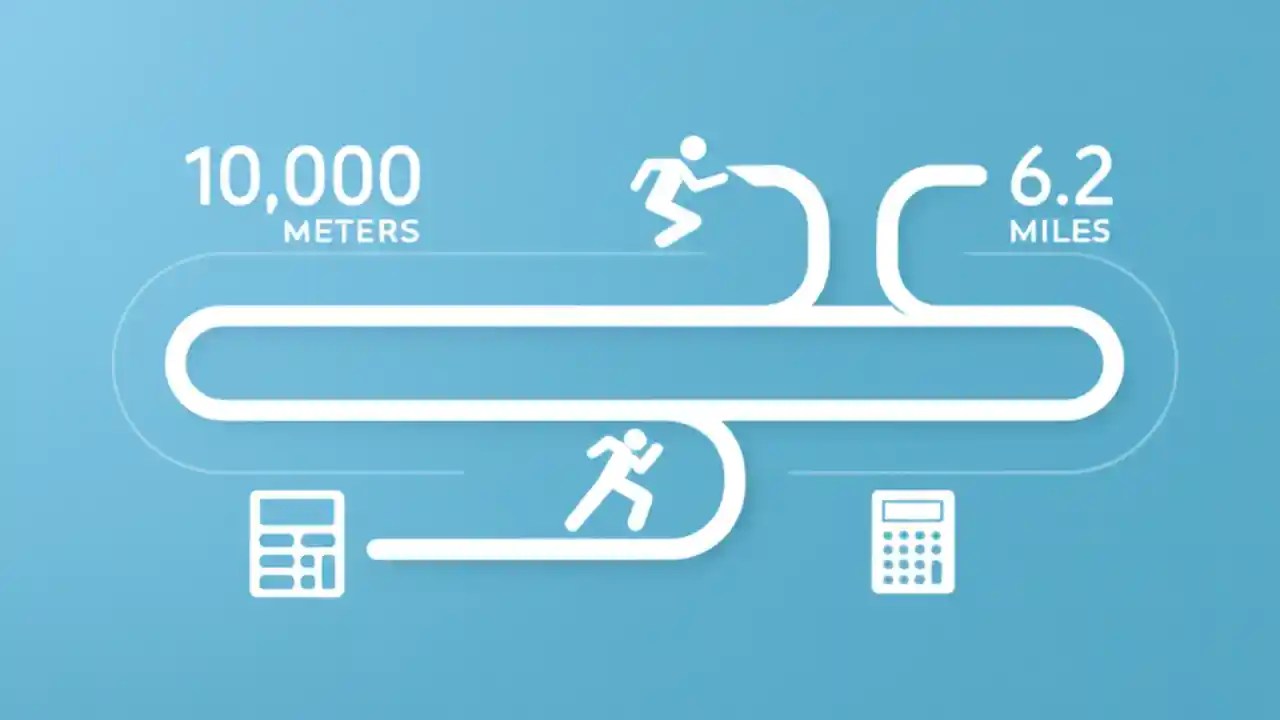 10,000
METERS

6.2
MILES