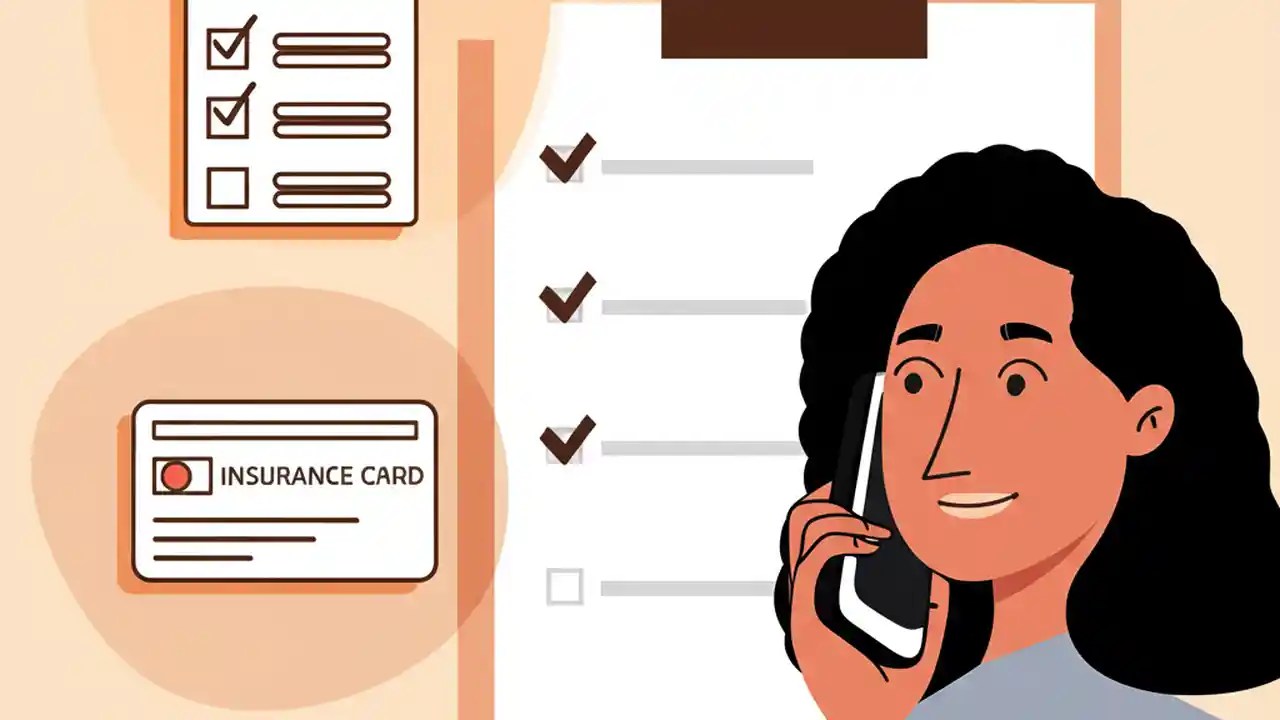 INSURANCE CARD