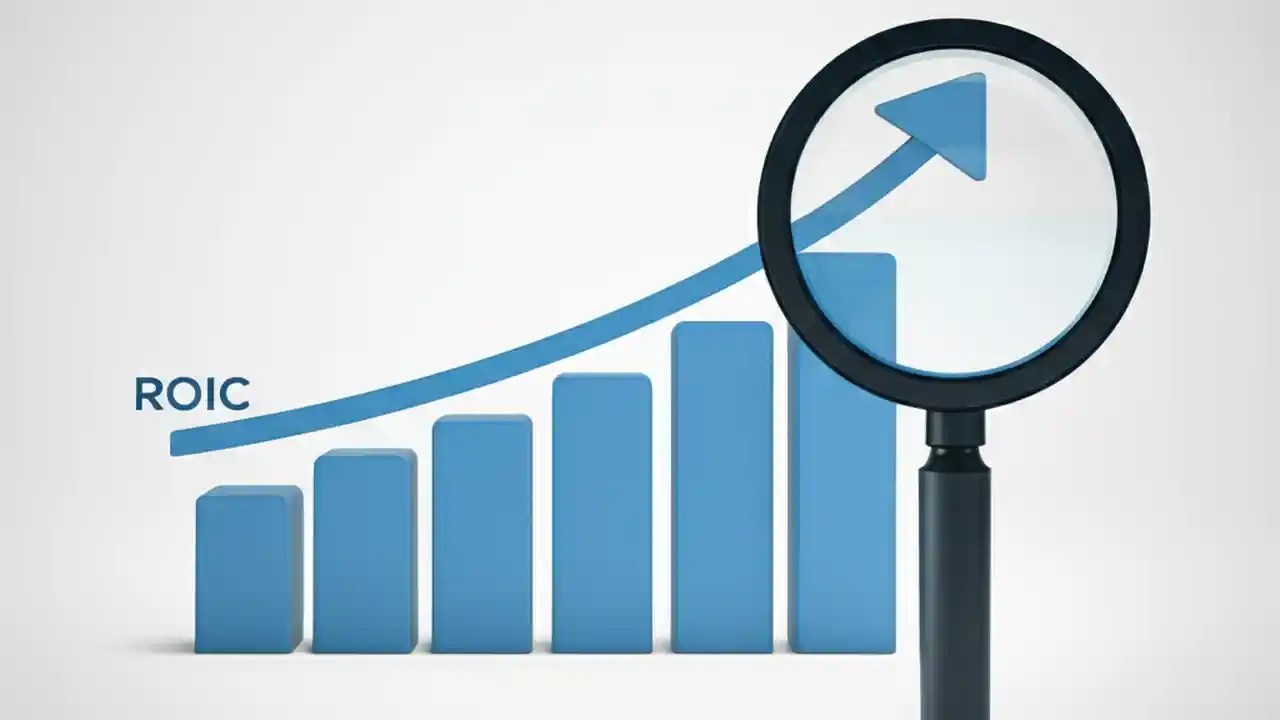 ROIC