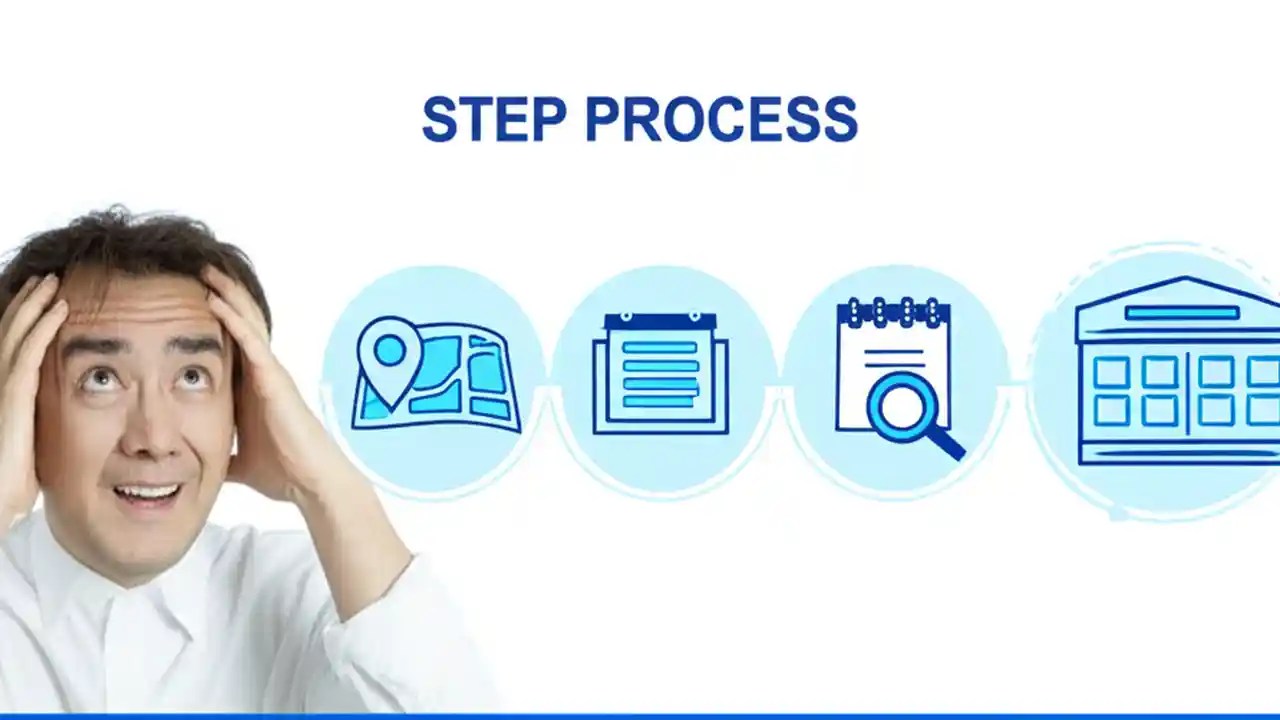 STEP PROCESS