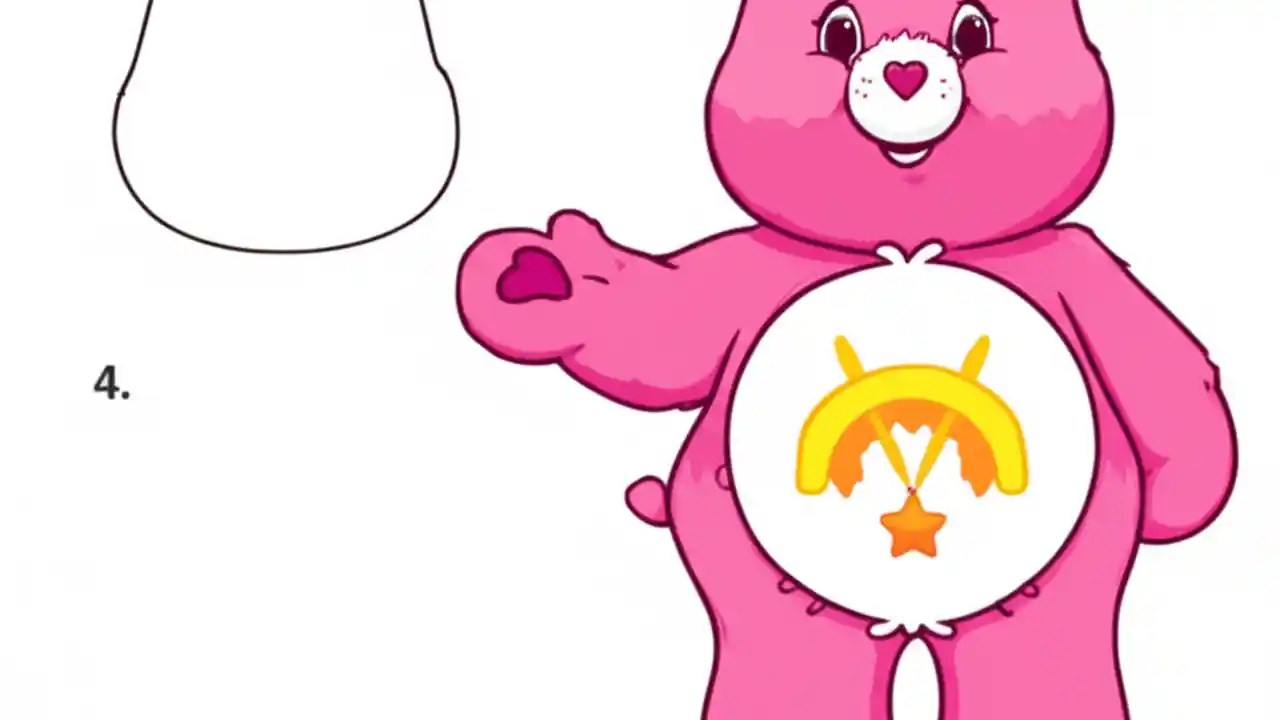 4.