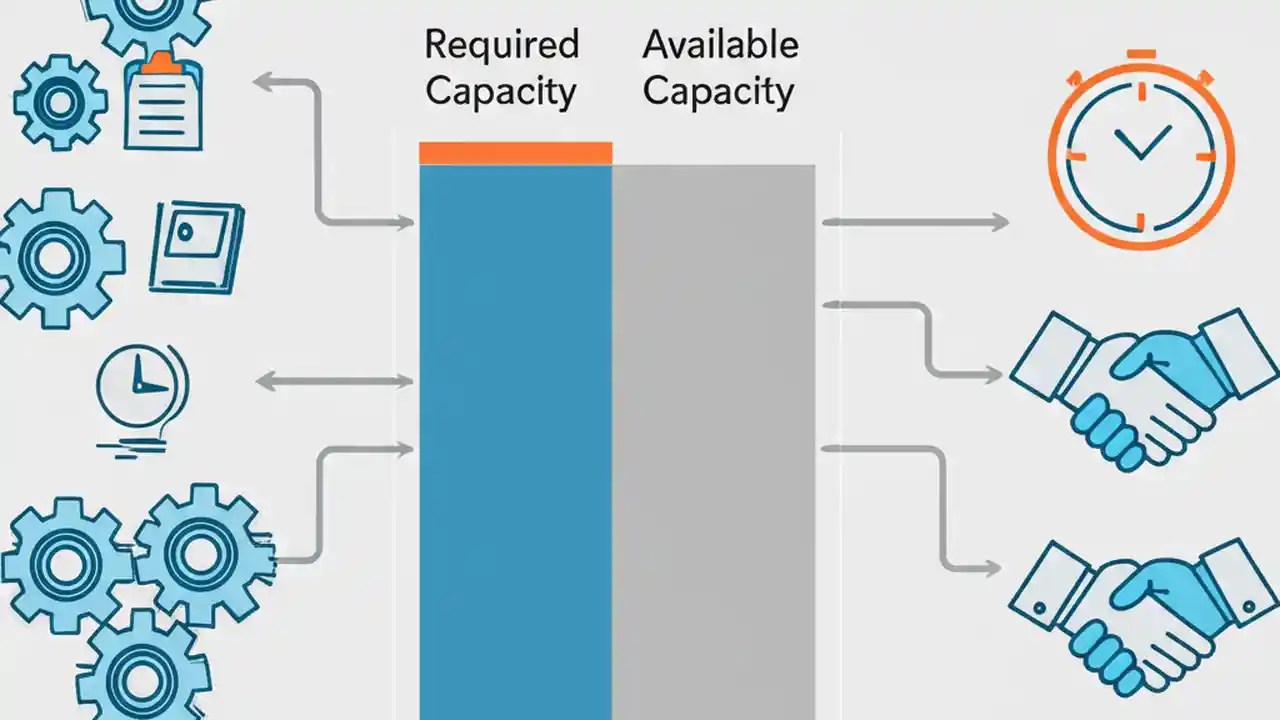 Required Capacity

Available Capacity