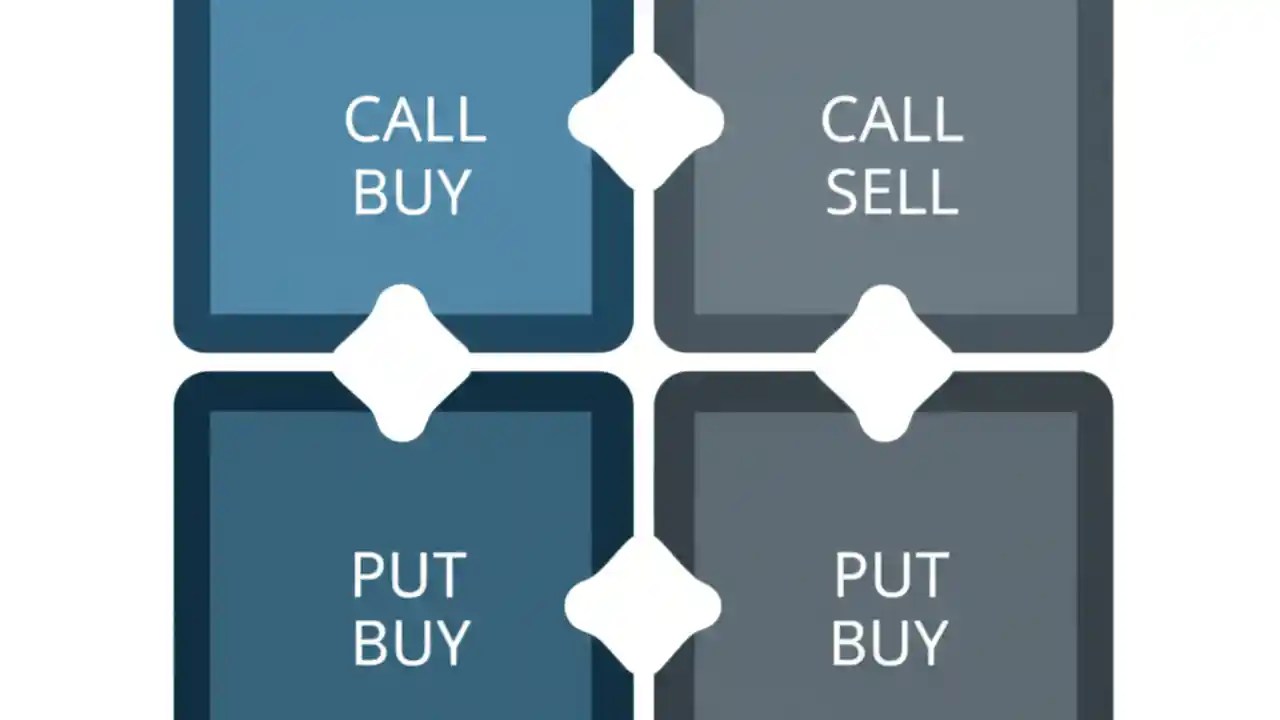 CALL BUY

CALL SELL

PUT BUY

PUT BUY