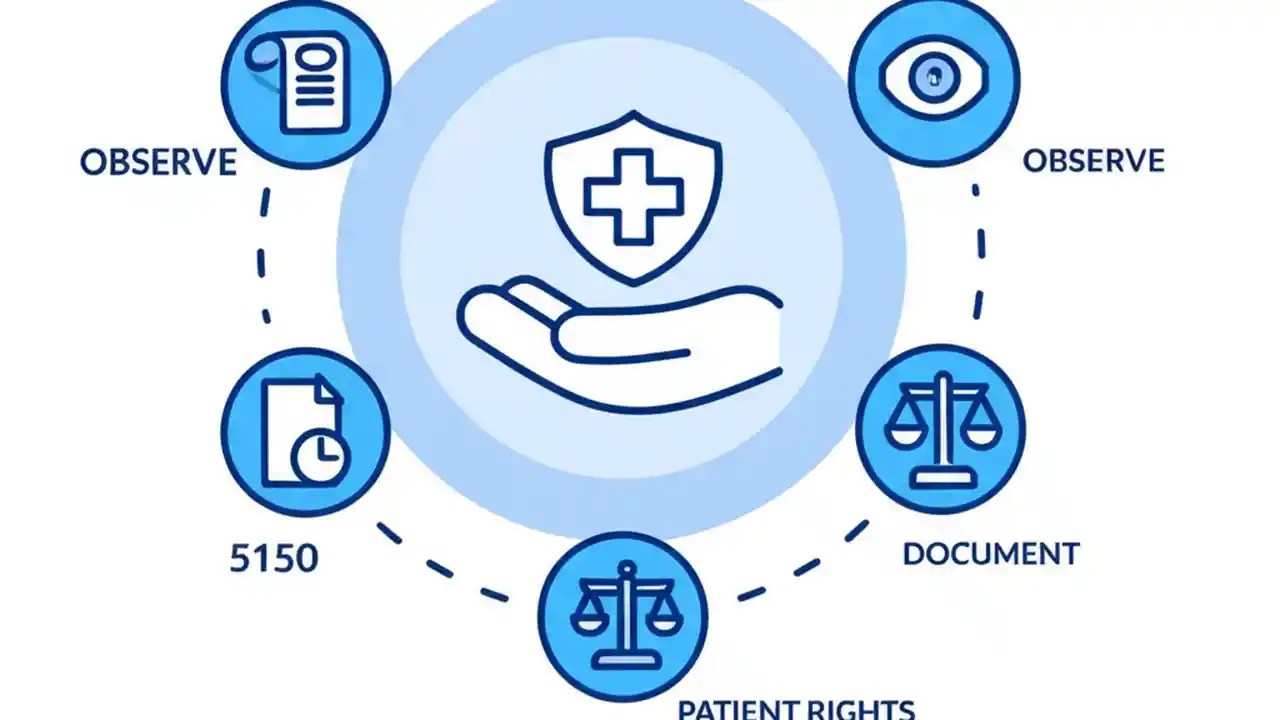 OBSERVE

OBSERVE

5150

DOCUMENT

PATIENT RIGHTS