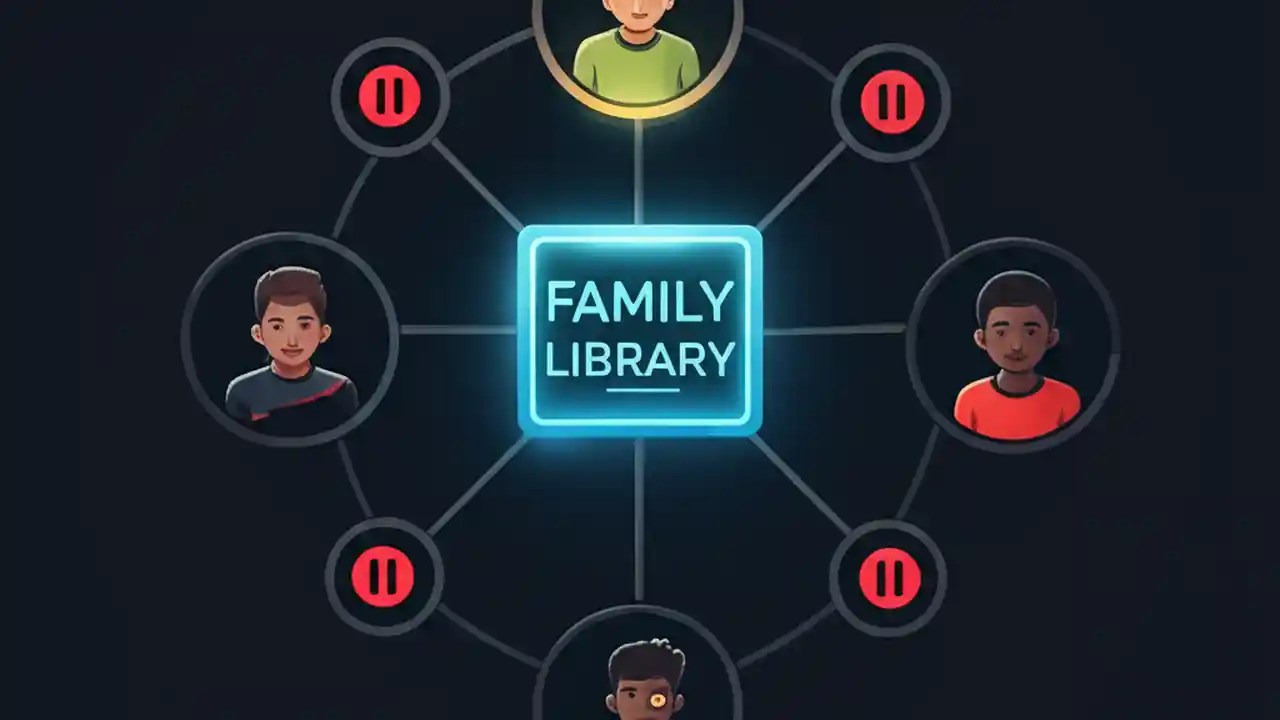 FAMILY
LIBRARY