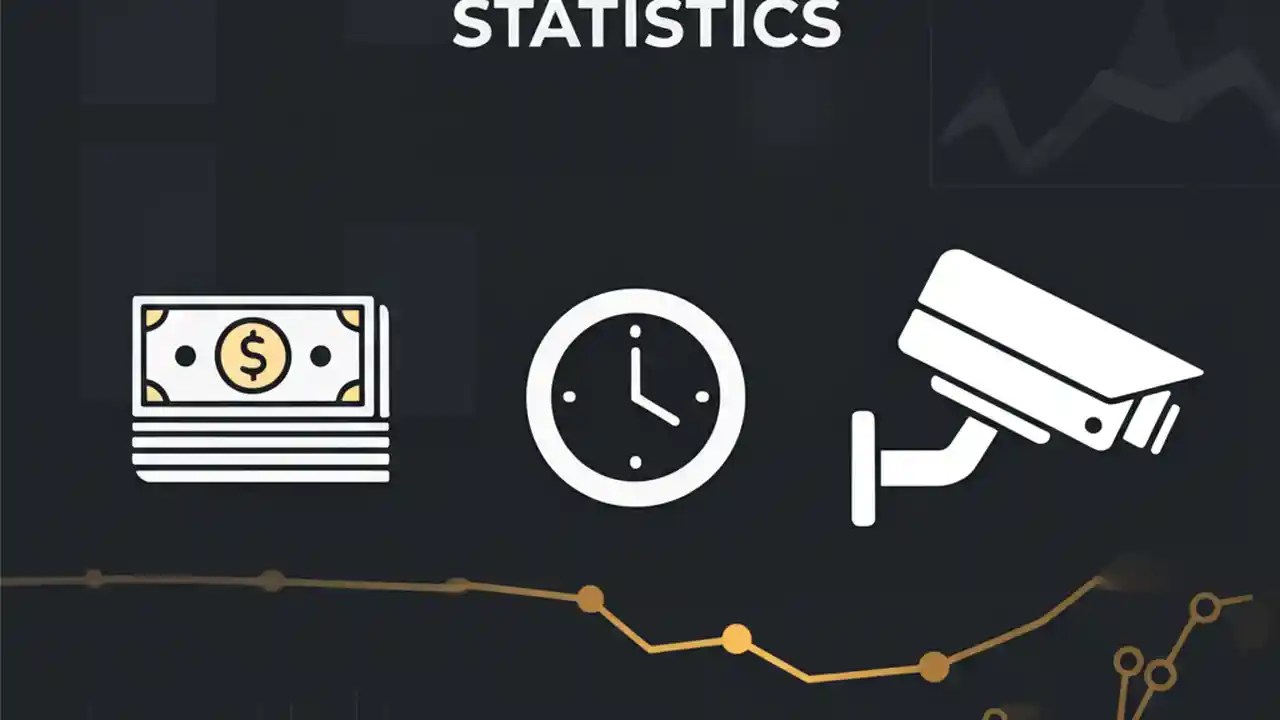 STATISTICS

$