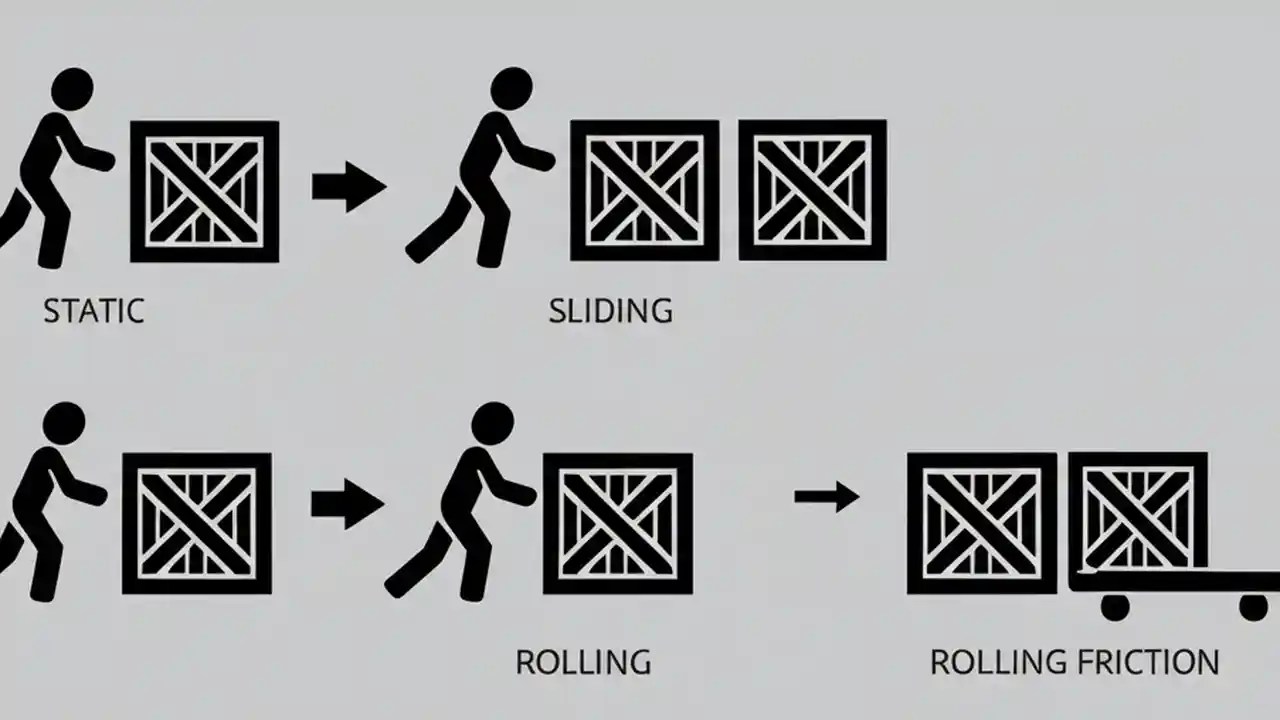 STATIC

SLIDING

ROLLING

ROLLING FRICTION