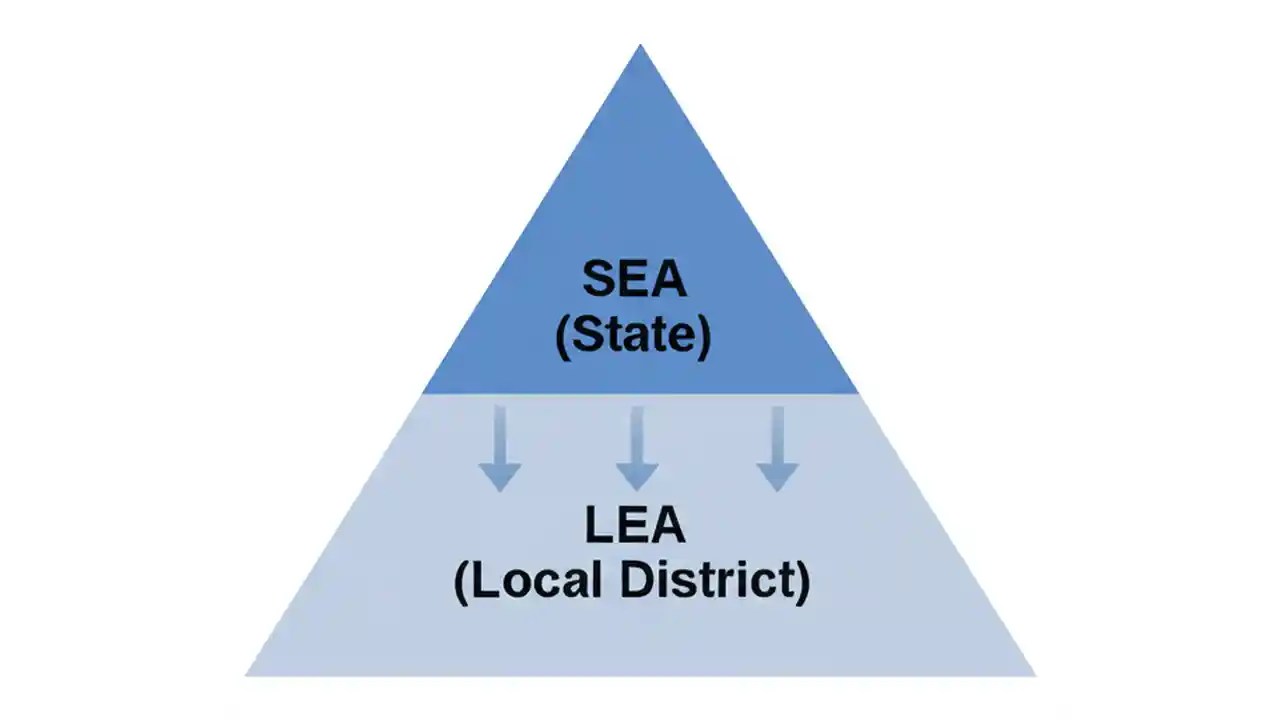 SEA
(State)

LEA
(Local District)