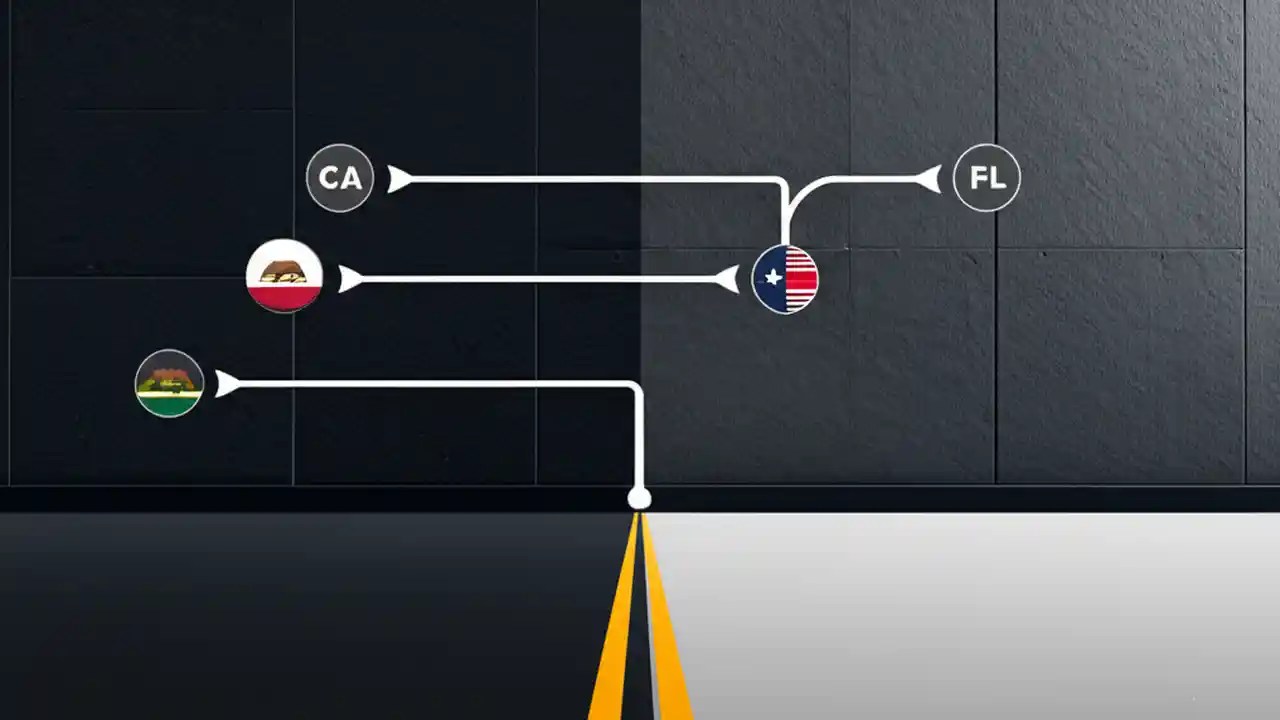 CA

FL