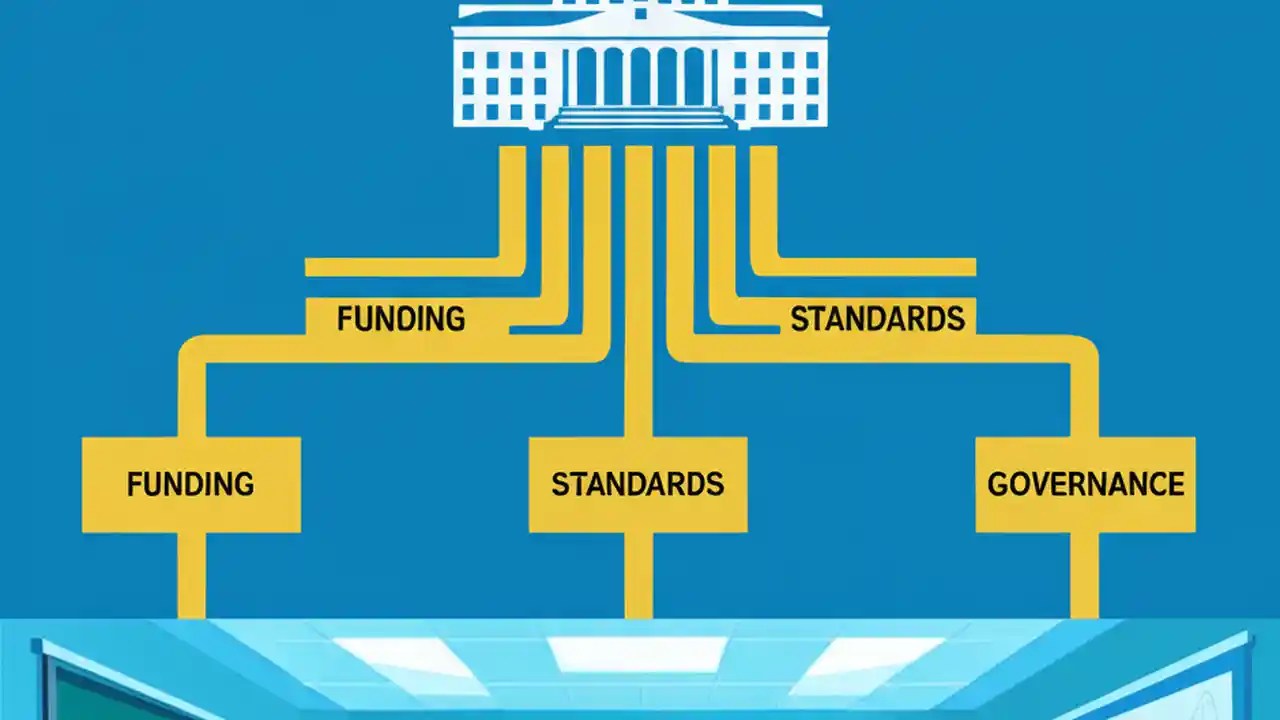 FUNDING

STANDARDS

FUNDING

STANDARDS

GOVERNANCE