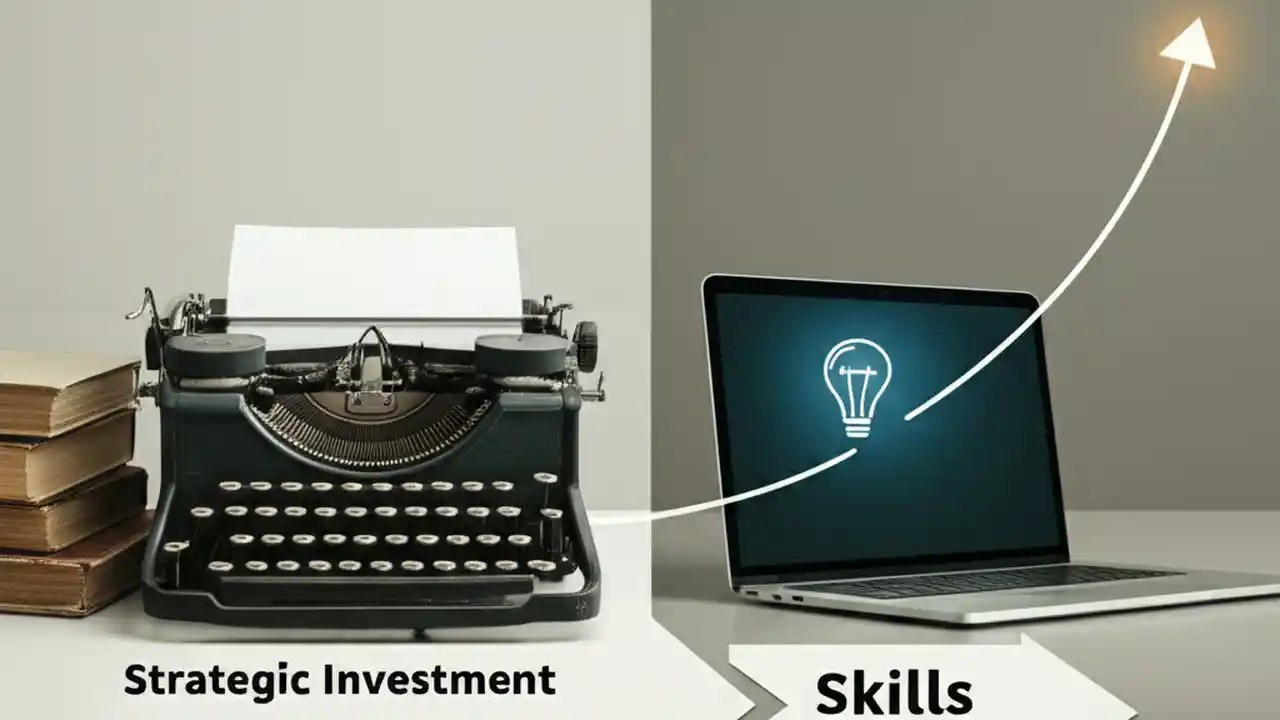 Strategic Investment

Skills