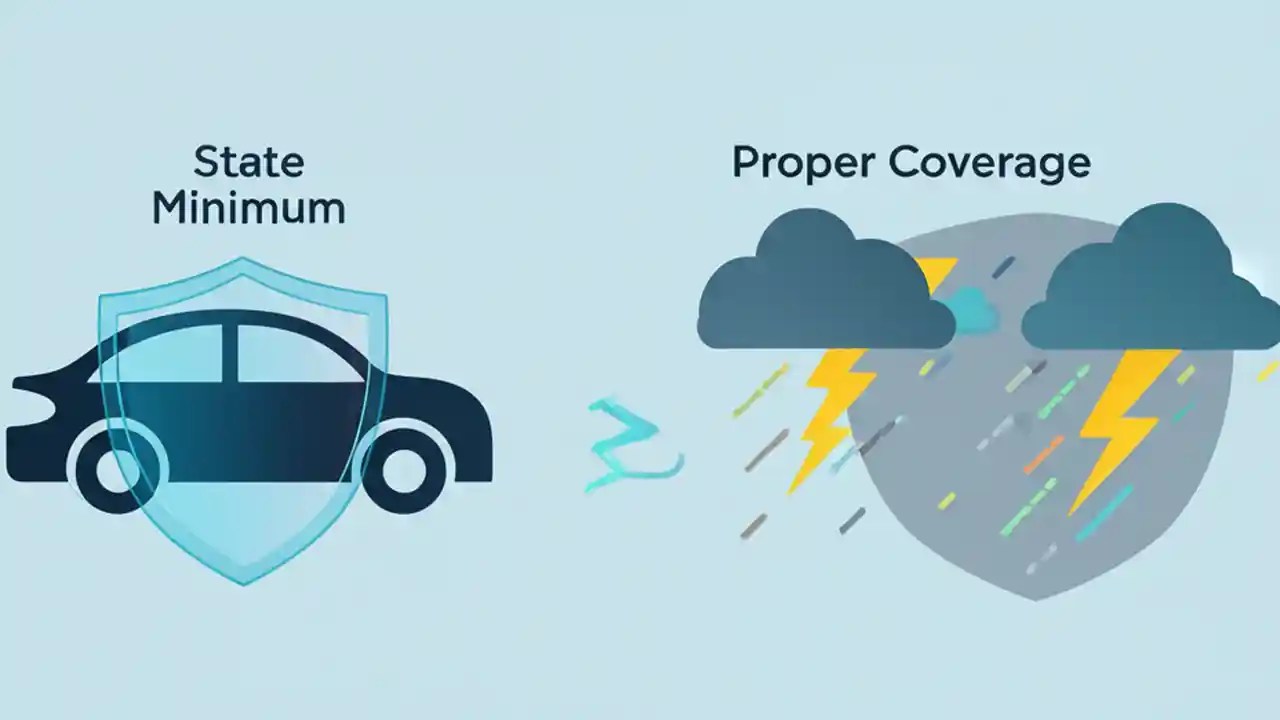 State Minimum

Proper Coverage