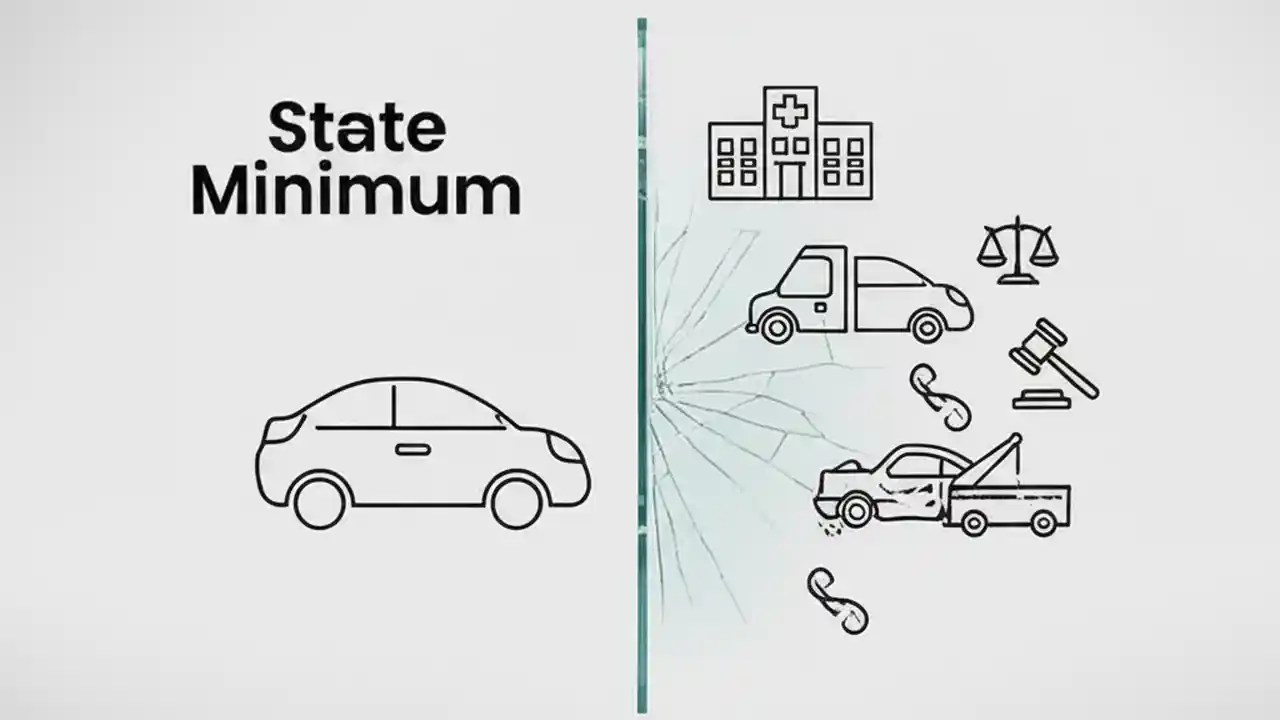 State Minimum