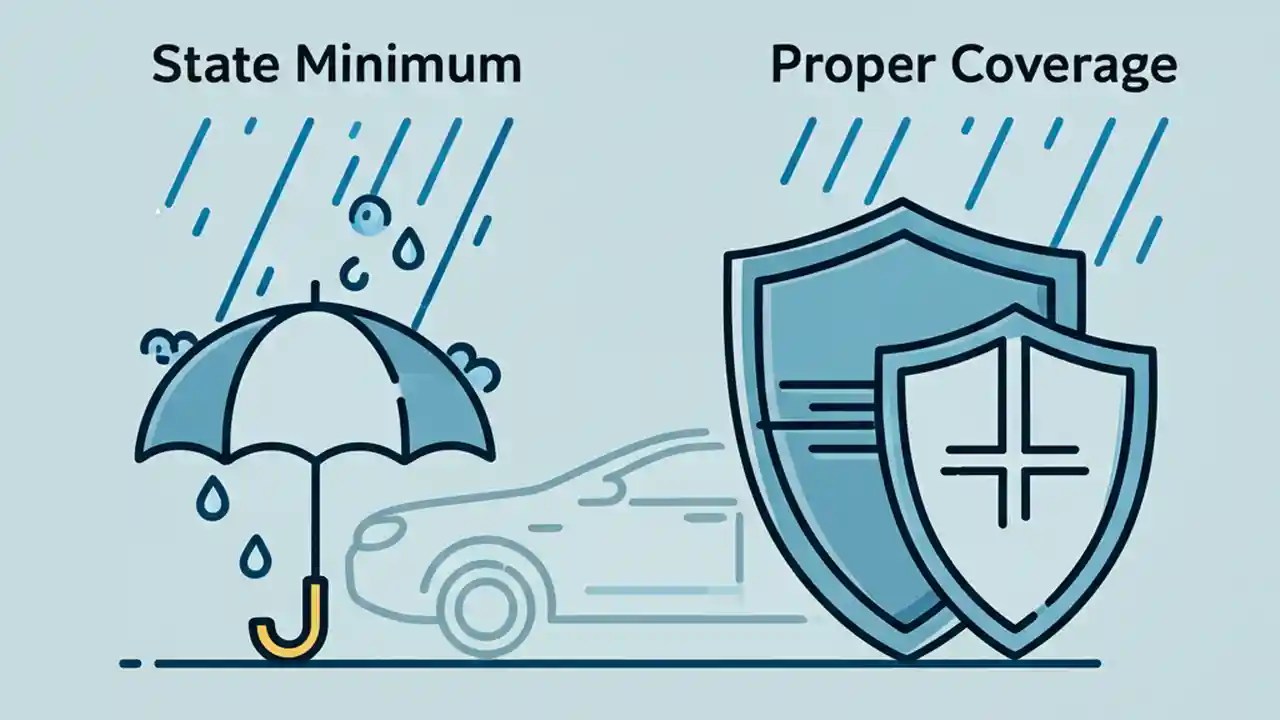 State Minimum

Proper Coverage