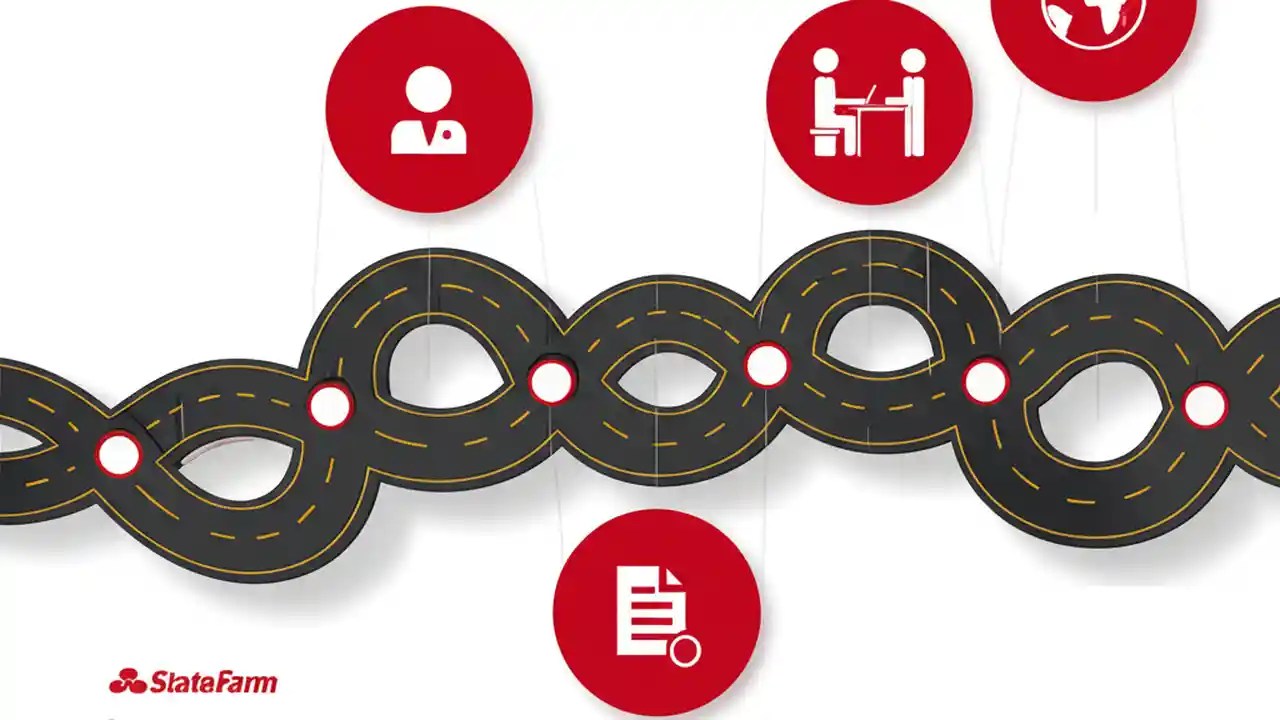 StateFarm