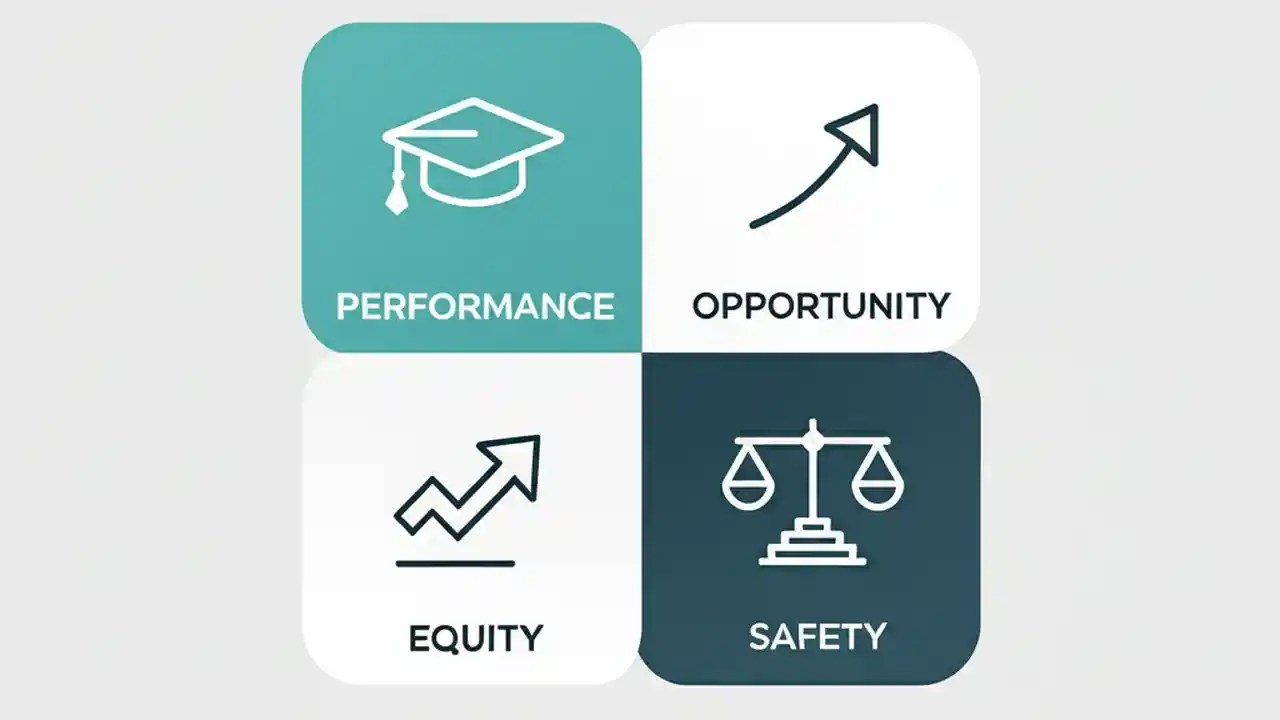 PERFORMANCE

OPPORTUNITY

EQUITY

SAFETY