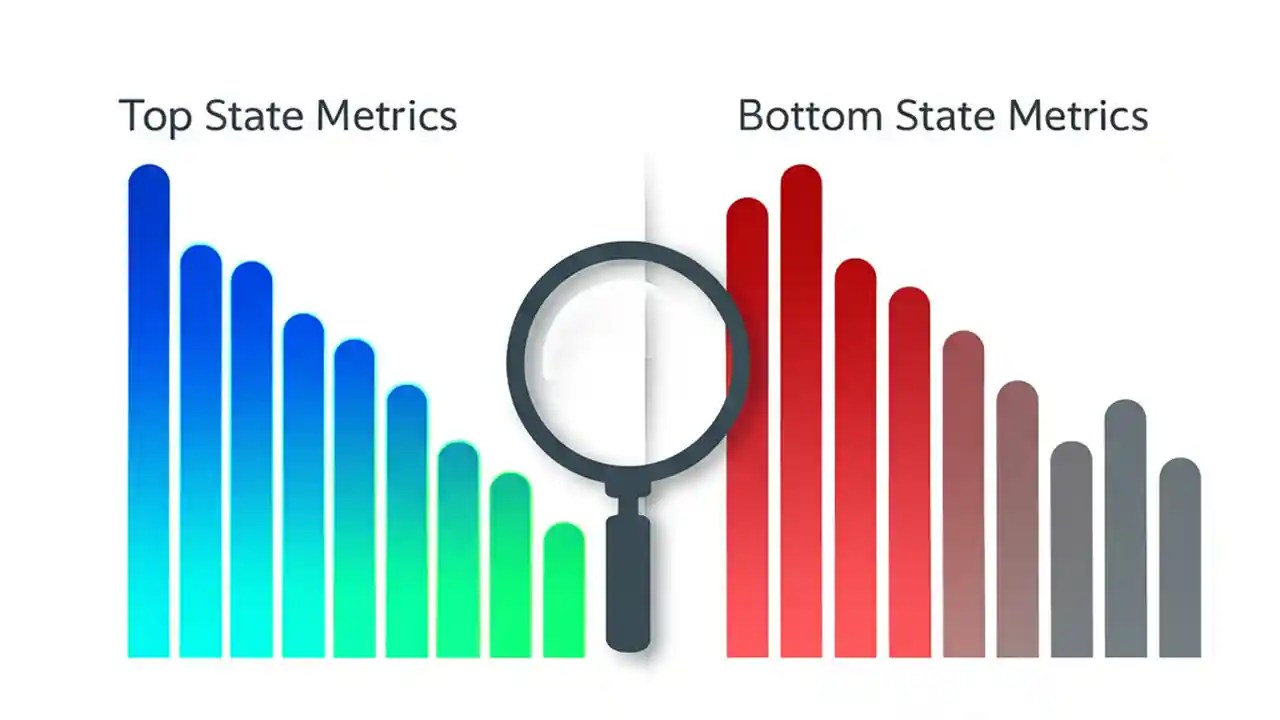 Top State Metrics

Bottom State Metrics