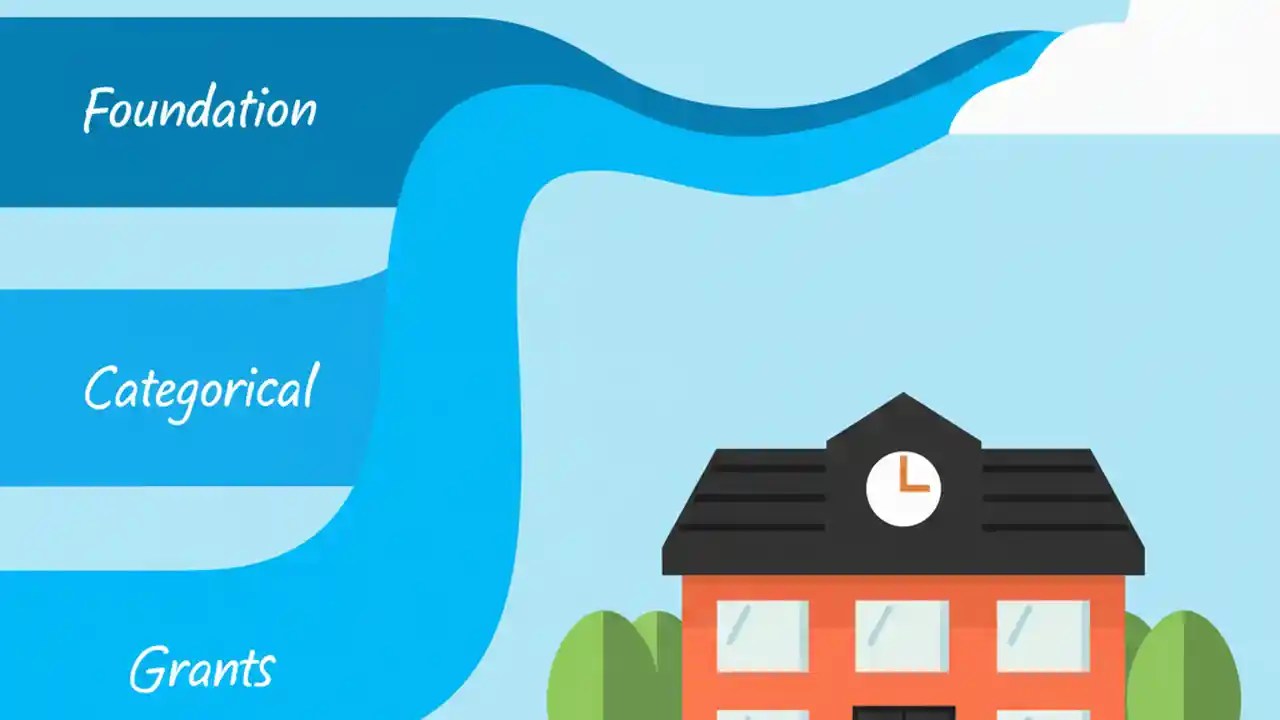 Foundation

Categorical

Grants