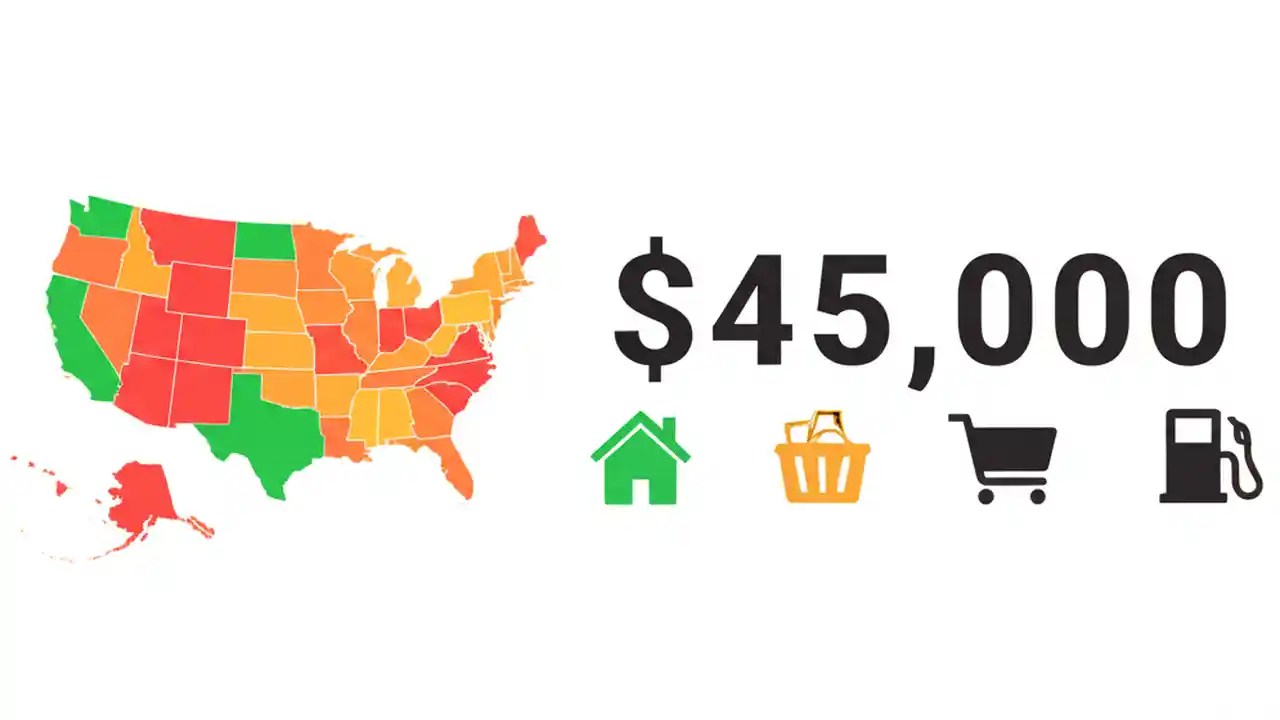 $45,000