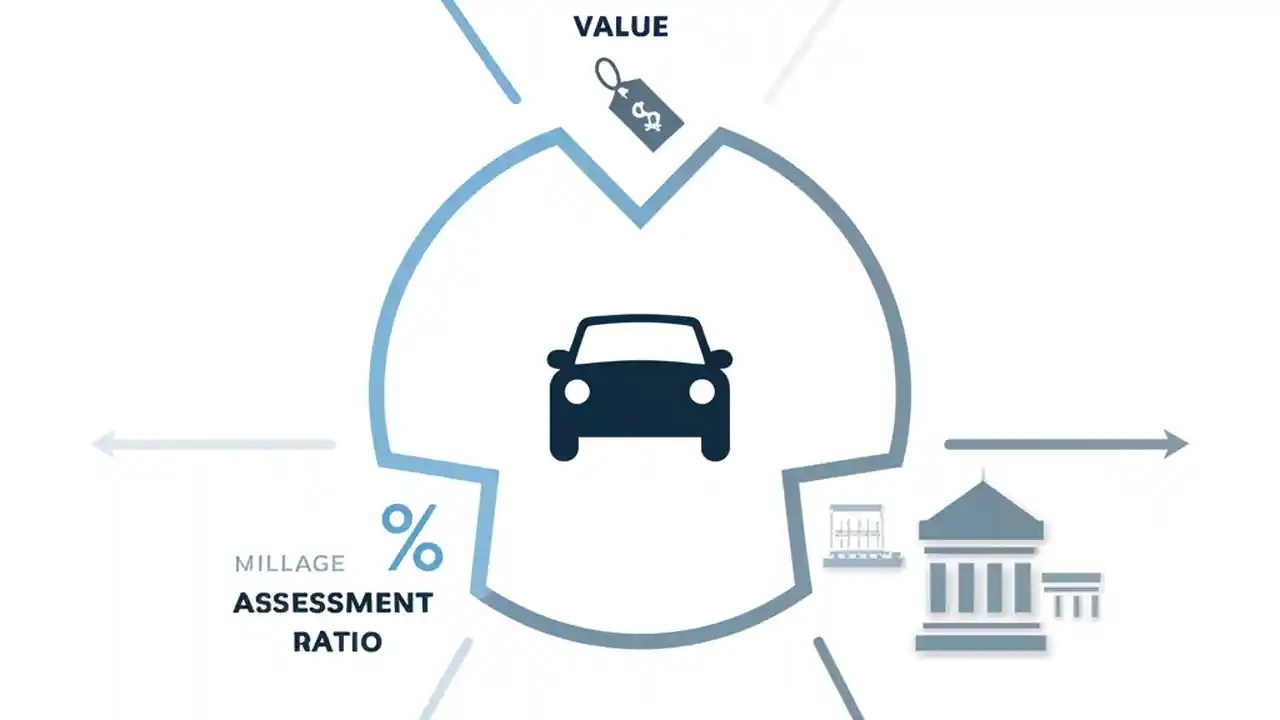 VALUE

$

%

MILLAGE

ASSESSMENT RATIO