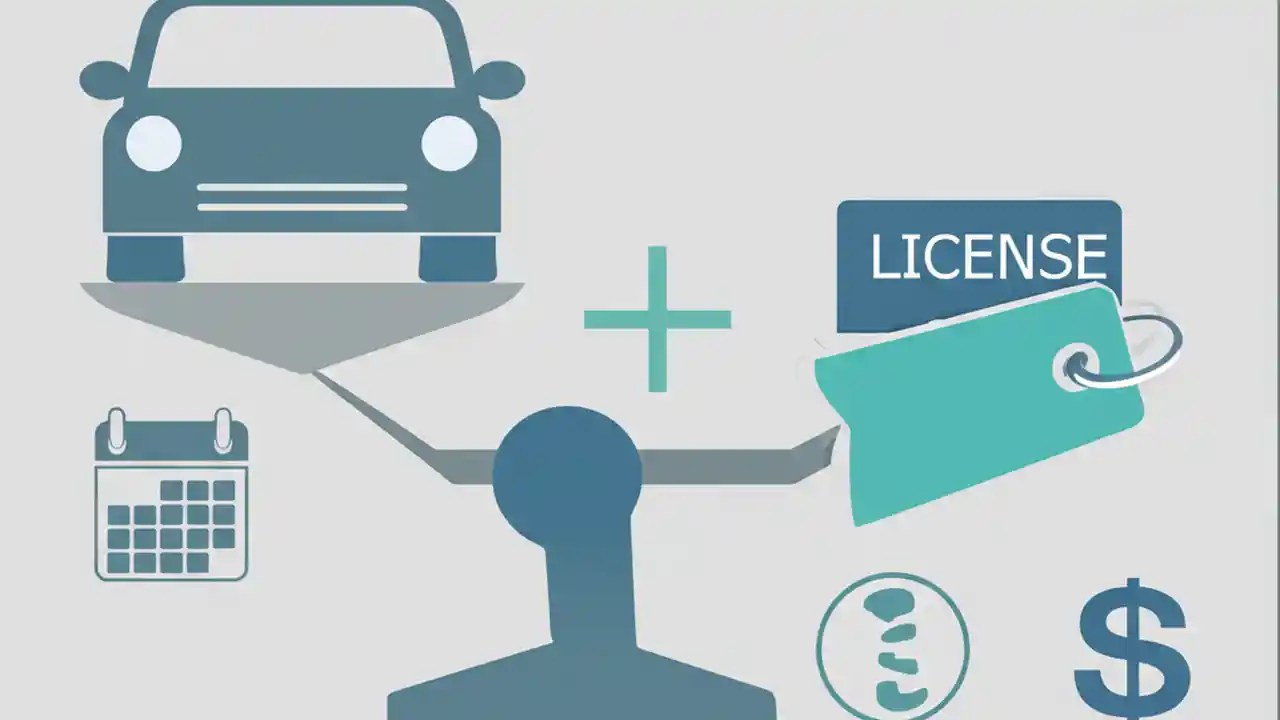 LICENSE

+

$