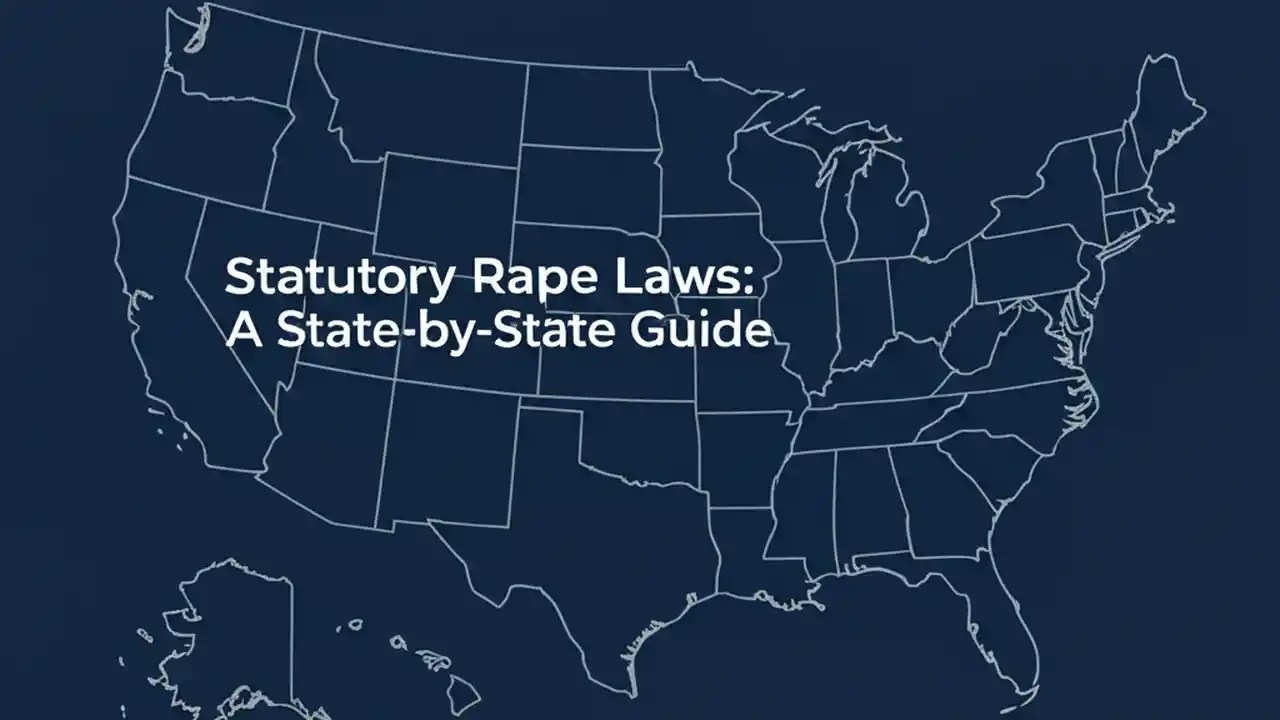 Statutory Rape Laws:
A State-by-State Guide