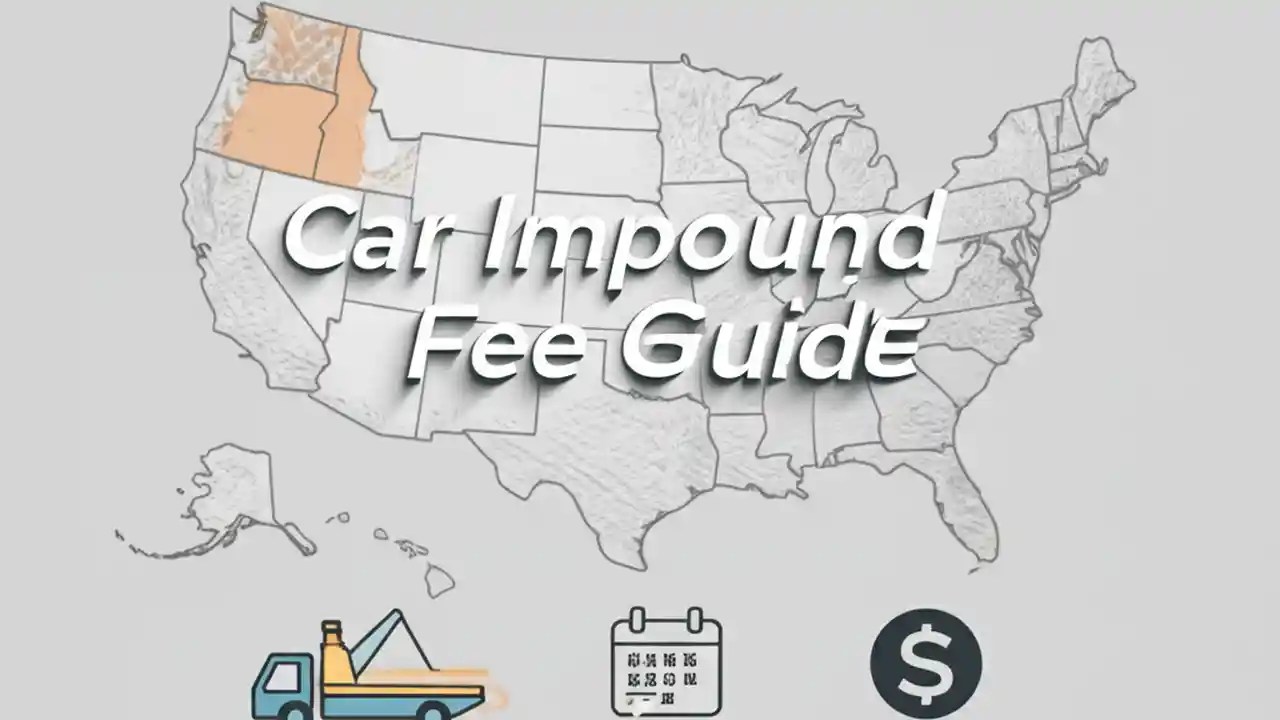 Car Impound Fee Guide

$