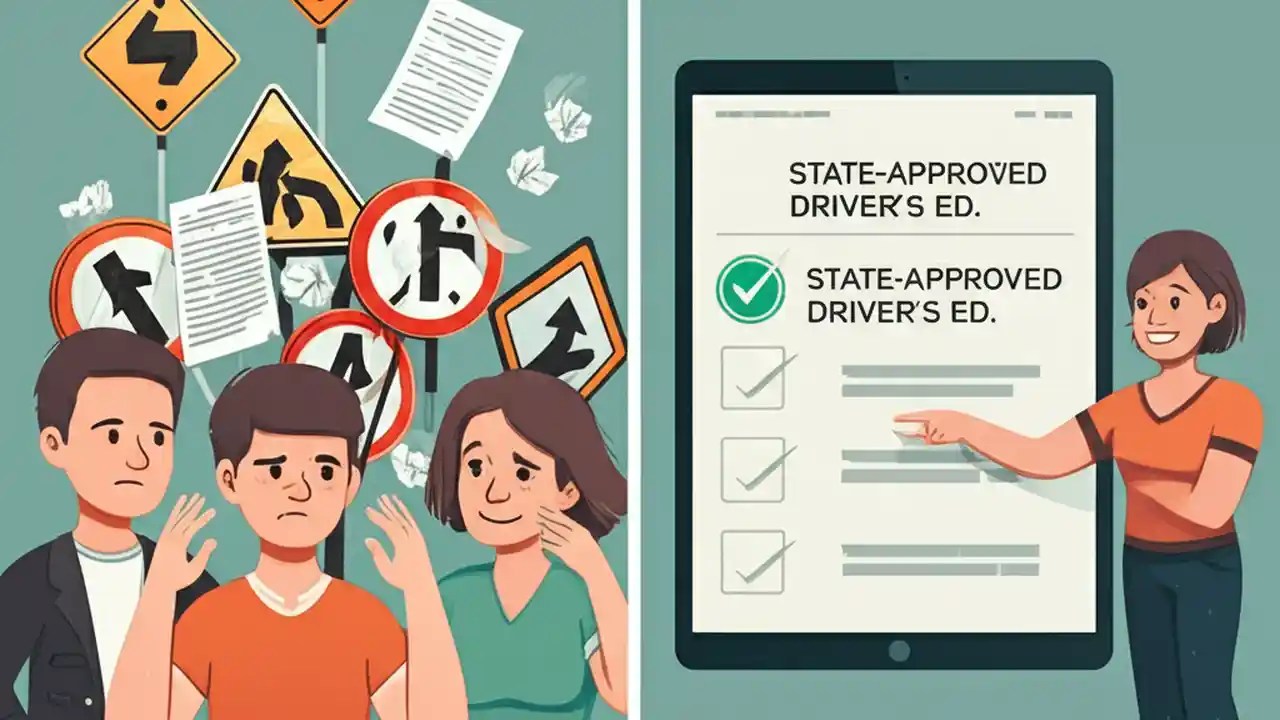 STATE-APPROVED DRIVER'S ED.

STATE-APPROVED DRIVER'S ED.