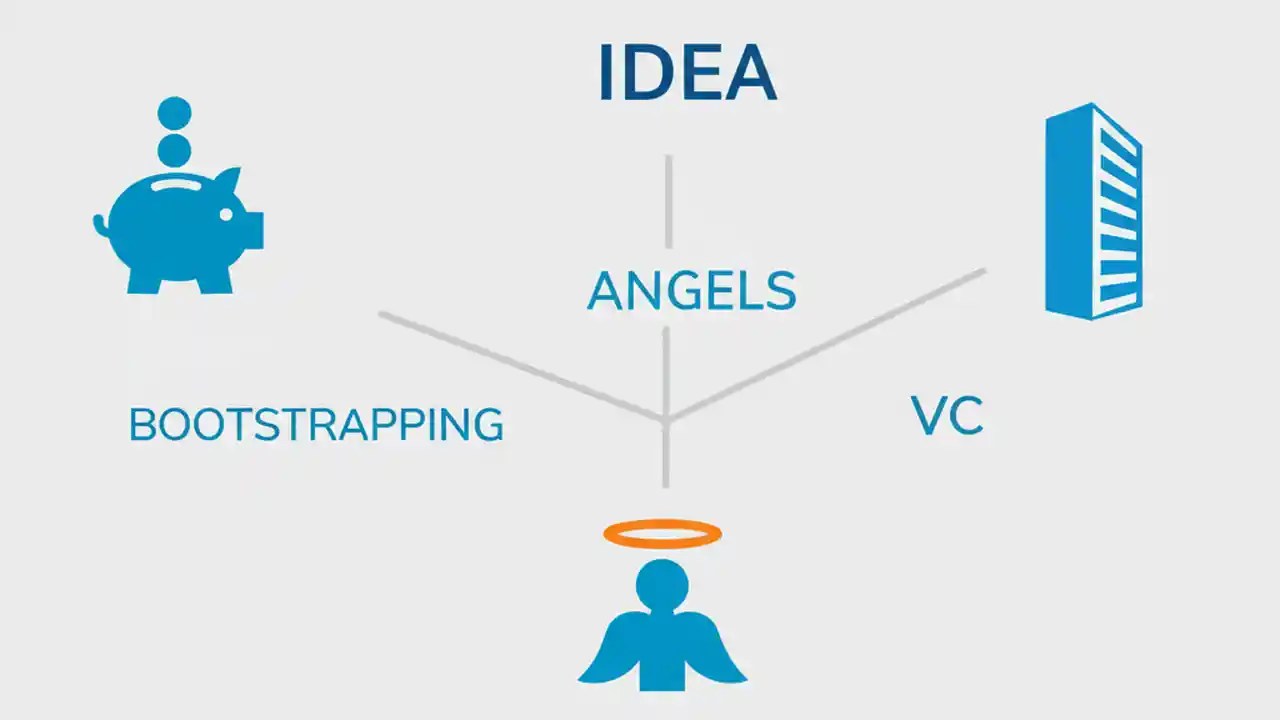 IDEA

ANGELS

BOOTSTRAPPING

VC