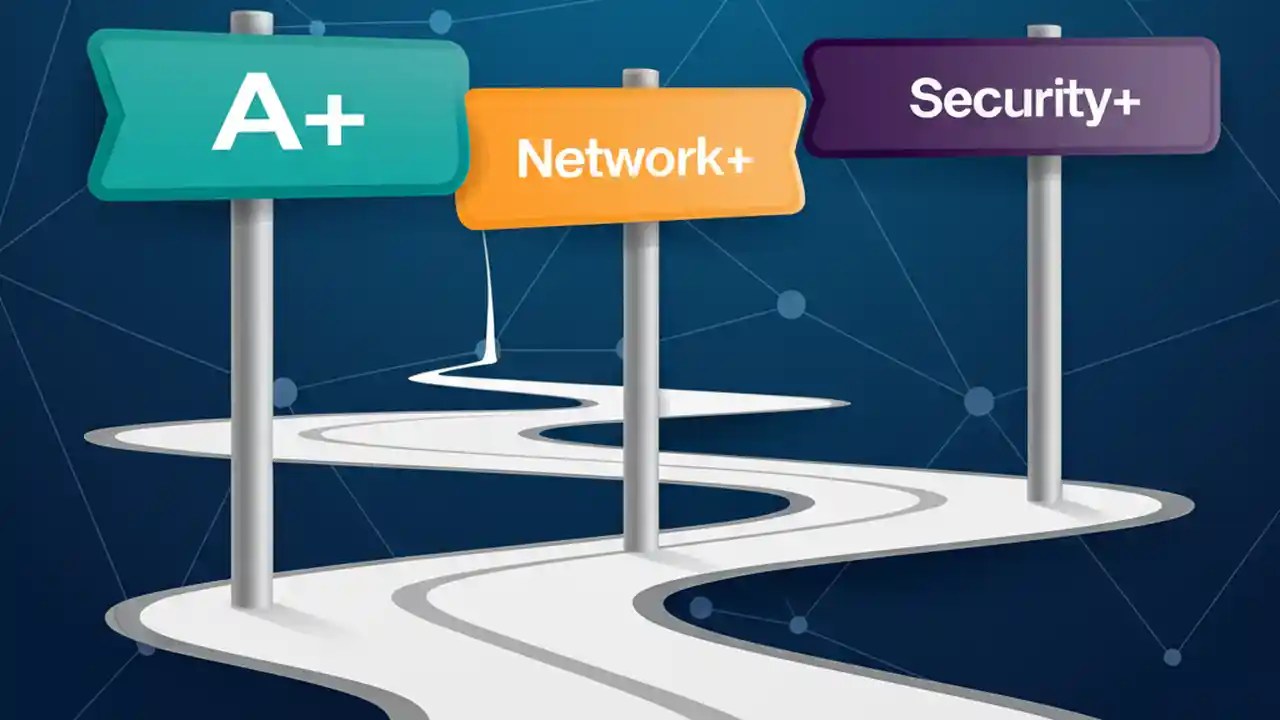 A+

Network+

Security+